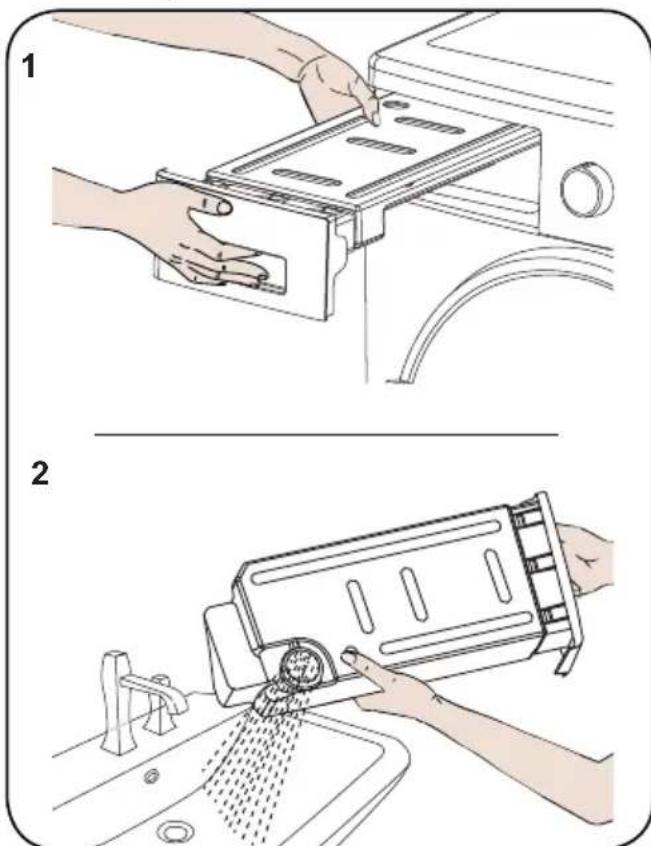 1

2