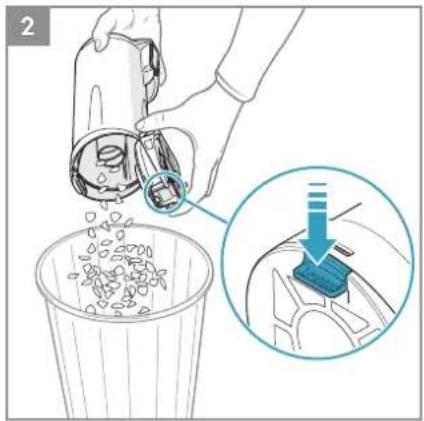 2