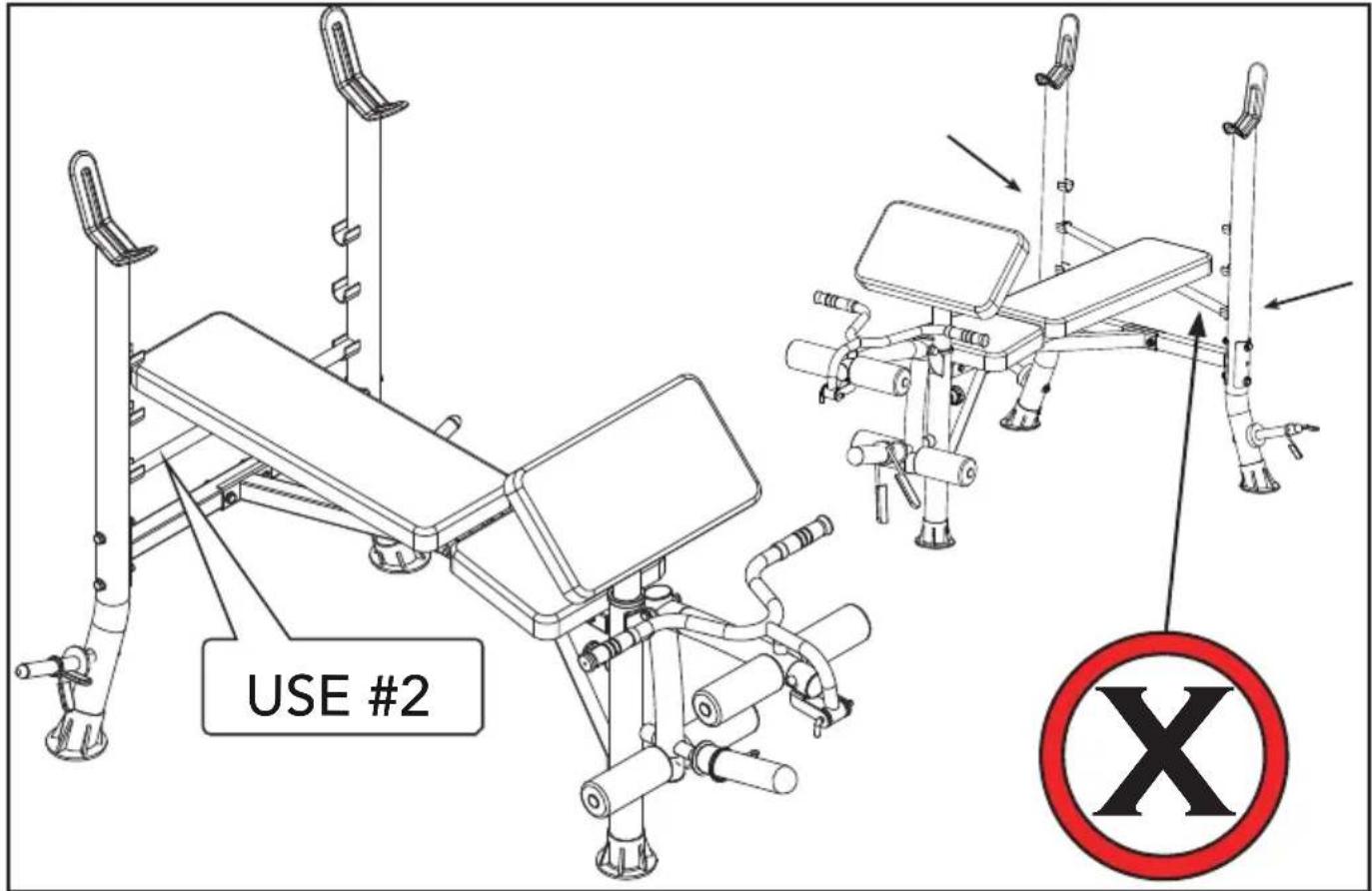 USE #2

X