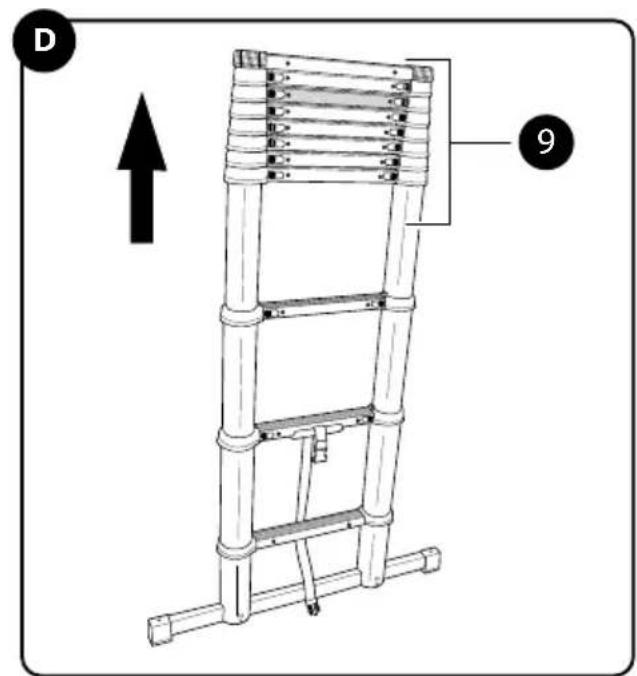 D

9