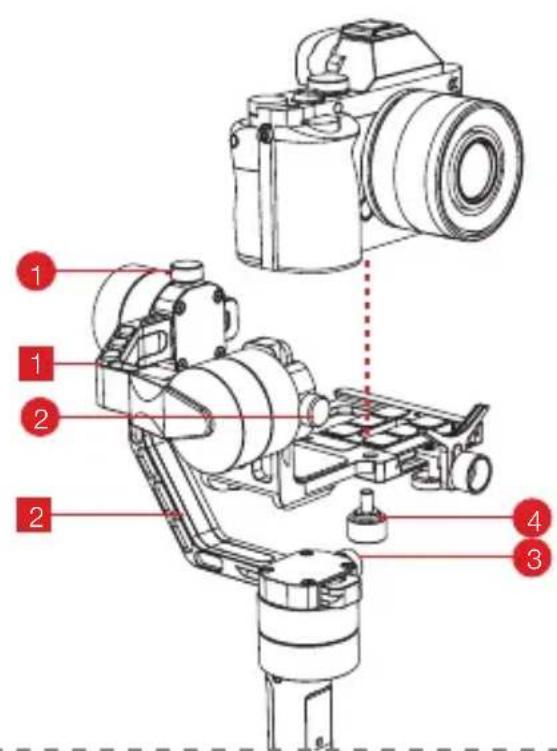 1
1
2
2
4
3