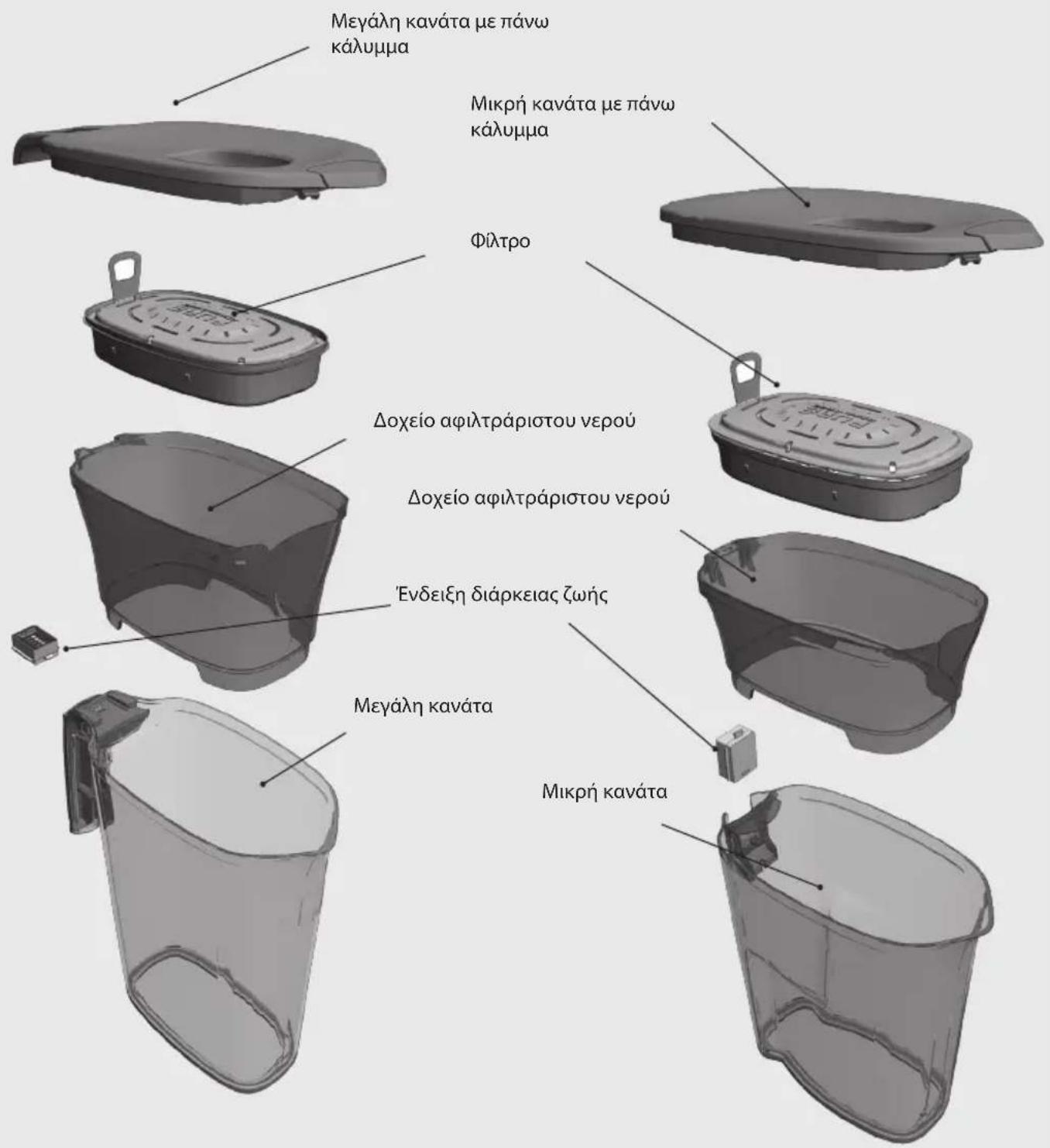 Μεγάλη κανάτα με πάνω κάλυμμα

Μικρή κανάτα με πάνω κάλυμμα

Φίλτρο

PURE

PURE

Δοχείο αφιλτράριστου νερού

Δοχείο αφιλτράριστου νερού

Ένδειξη διάρκειας ζωής

Μεγάλη κανάτα

Μικρή κανάτα