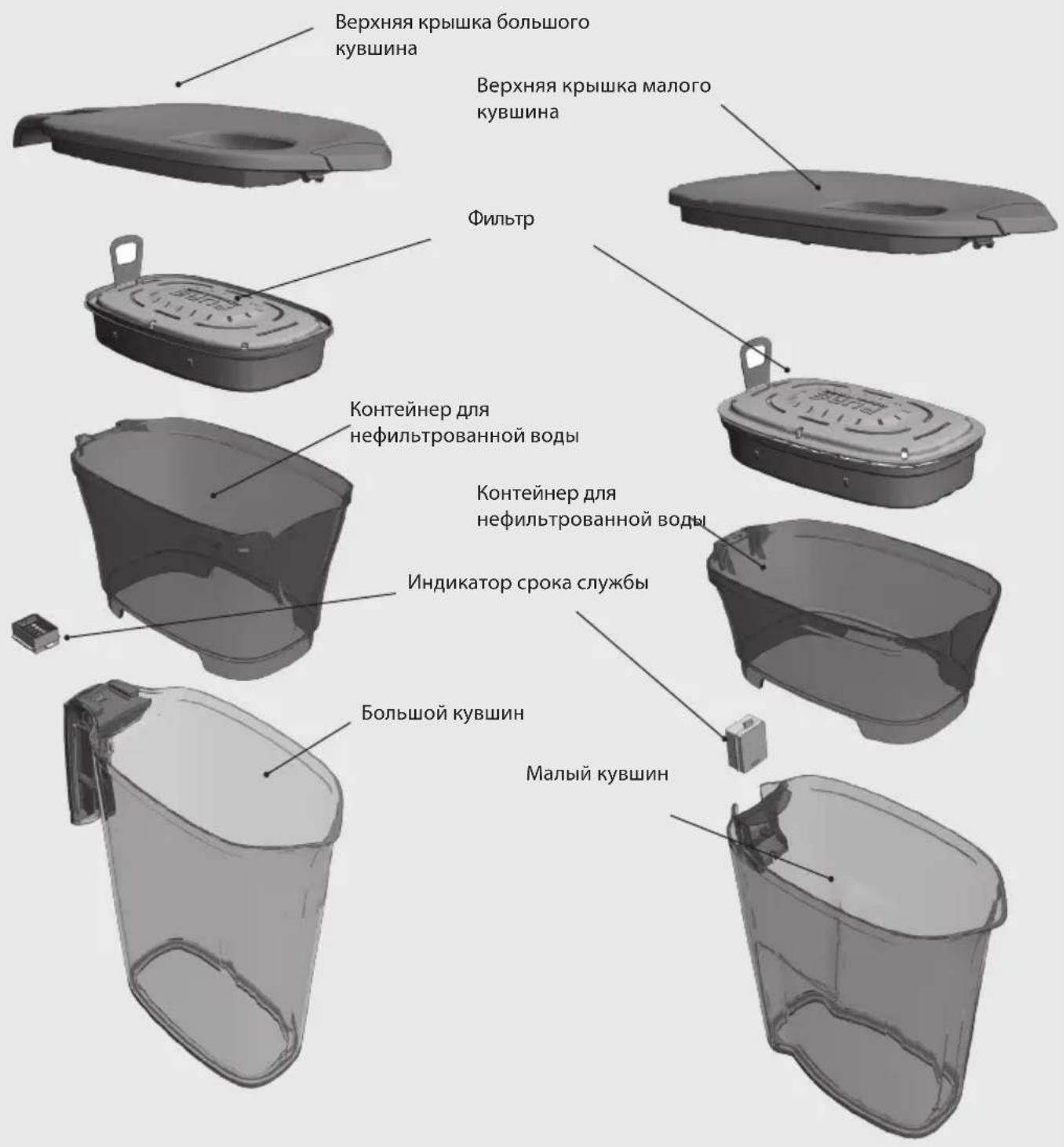 Верхняя крышка большого кувшина

Верхняя крышка малого кувшина

Фильтр

Контейнер для нефильтрованной воды

Контейнер для нефильтрованной воды

Индикатор срока службы

Большой кувшин

Малый кувшин