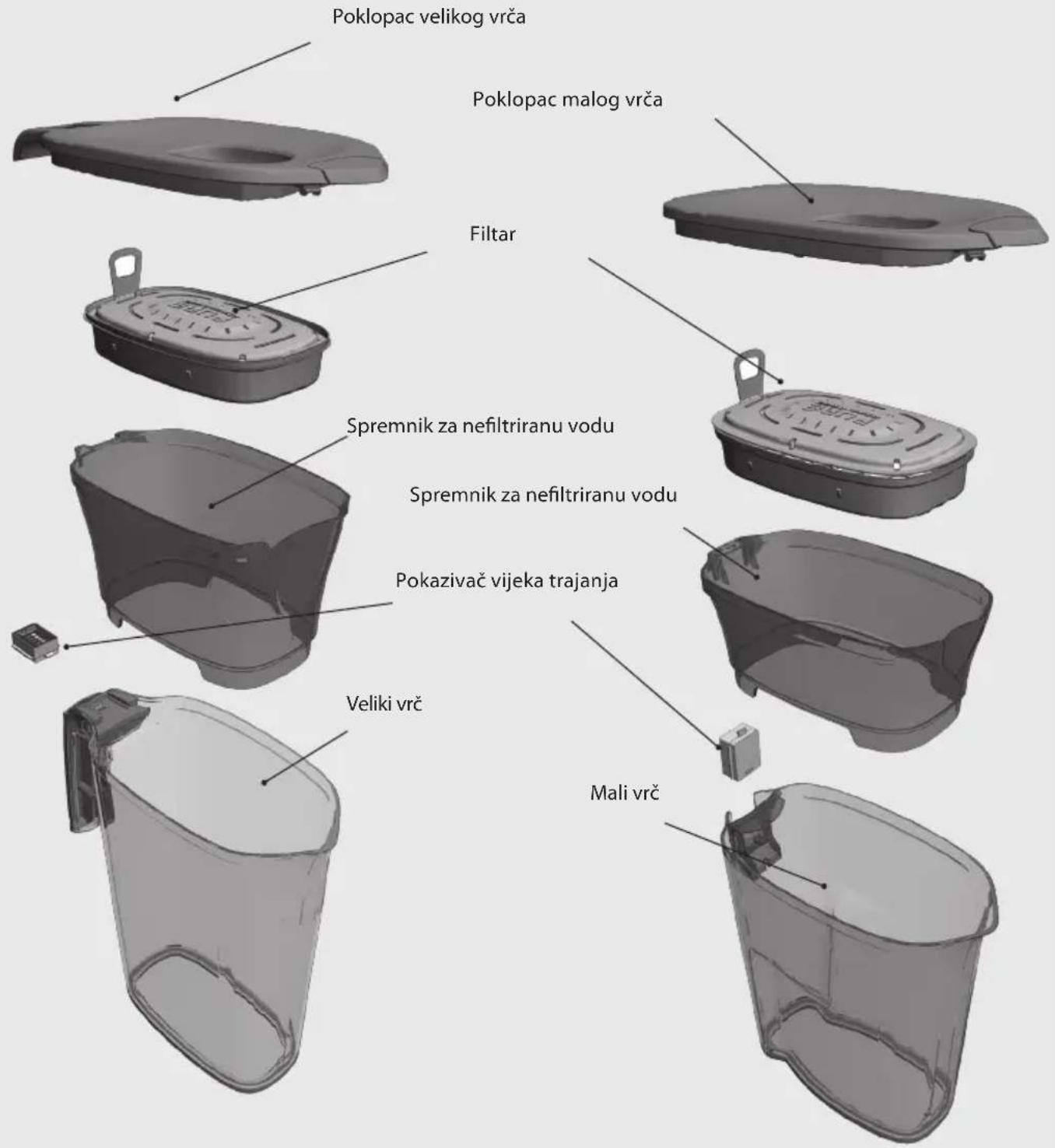 Poklopac velikog vrča

Poklopac malog vrča

Filtar

Spremnik za nefiltriranu vodu

Spremnik za nefiltriranu vodu

Pokazivač vijeka trajanja

Veliki vrč

Mali vrč