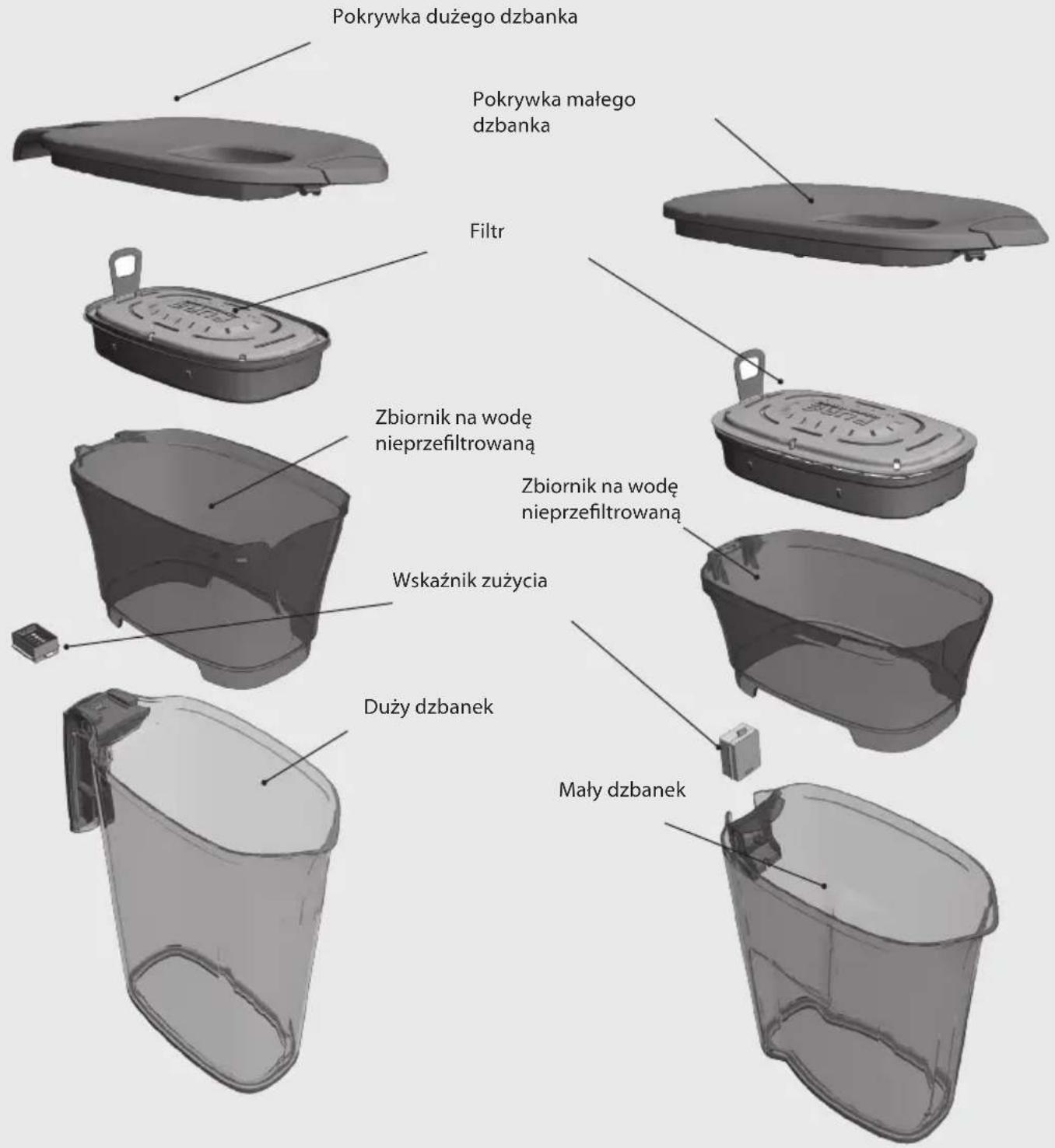 Pokrywka dużego dzbanka

Pokrywka małego dzbanka

Filtr

Zbiornik na wodę nieprzefiltrowaną

Zbiornik na wodę nieprzefiltrowaną

Wskaźnik zużycia

Duży dzbanek

Mały dzbanek