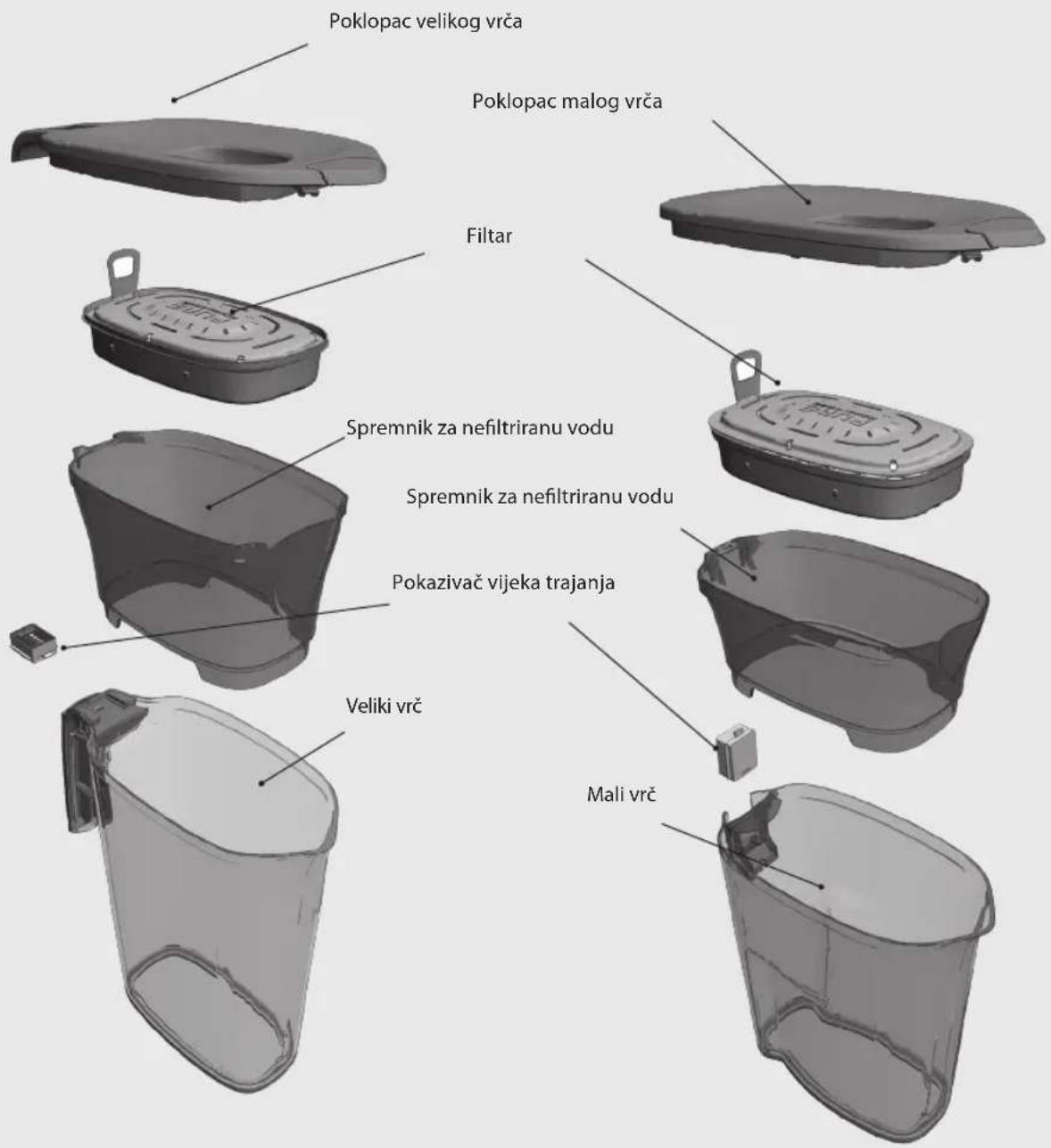 Poklopac velikog vrča

Poklopac malog vrča

Filtar

Spremnik za nefiltriranu vodu

Spremnik za nefiltriranu vodu

Pokazivač vijeka trajanja

Veliki vrč

Mali vrč