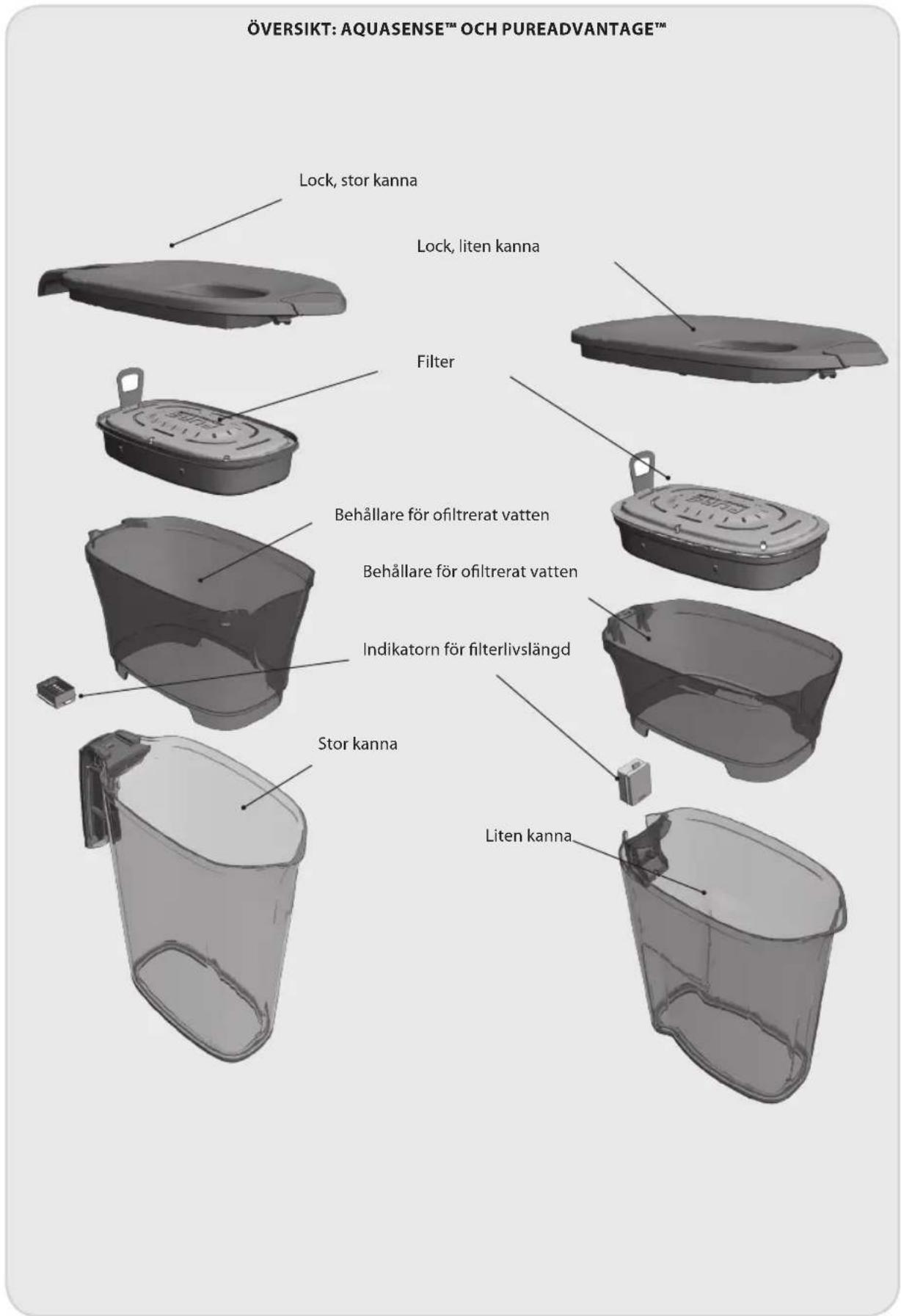 ÖVERSIKT: AQUASENSE™ OCH PUREADVANTAGE™

Lock, stor kanna

Lock, liten kanna

Filter

Behållare för ofiltrerat vatten

Behållare för ofiltrerat vatten

Indikatorn för filterlivslängd

Stor kanna

Liten kanna