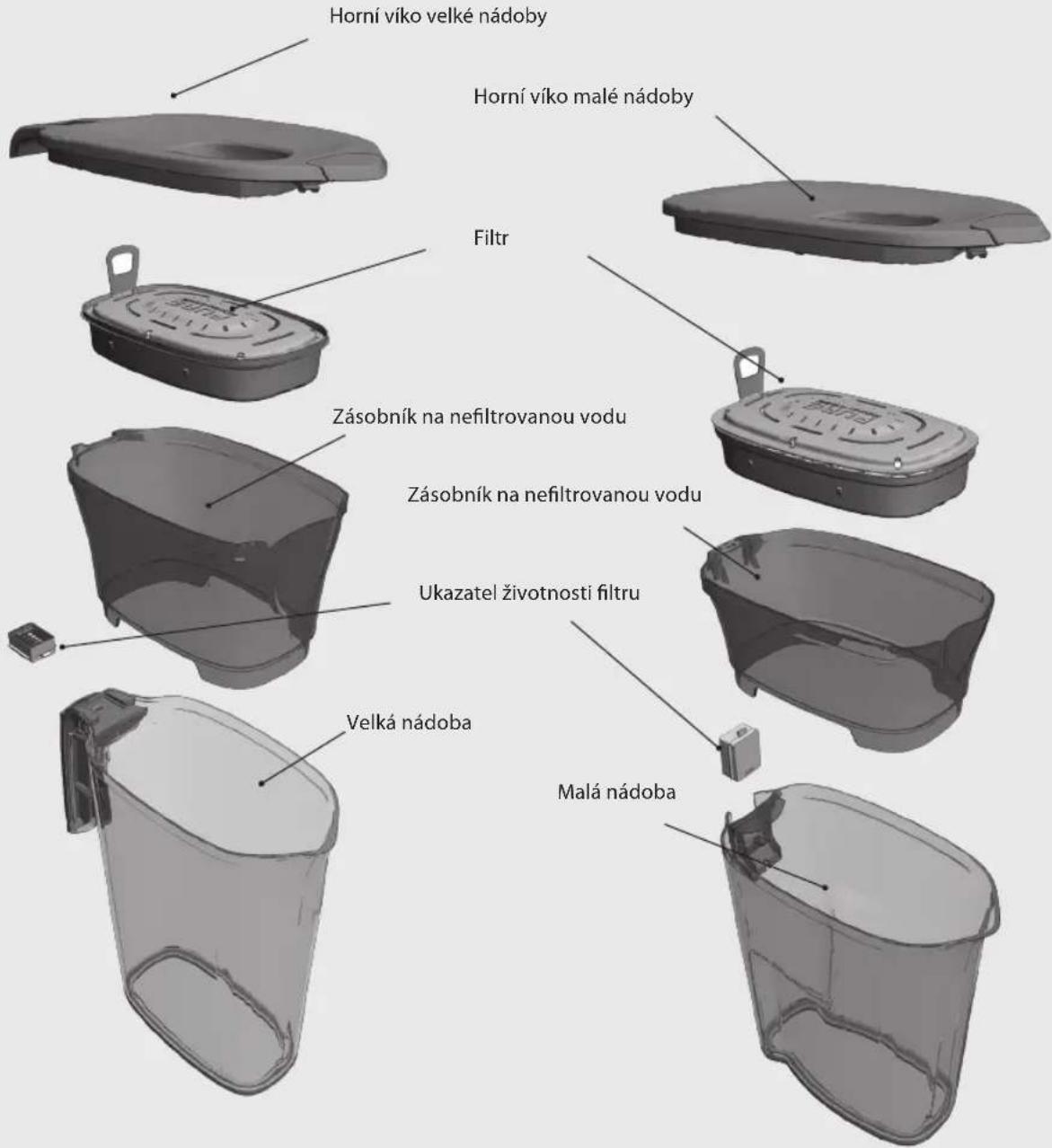 Horní víko velké nádoby

Horní víko malé nádoby

Filtr

Zásobník na nefiltrovanou vodu

Zásobník na nefiltrovanou vodu

Ukazatel životnosti filtru

Velká nádoba

Malá nádoba