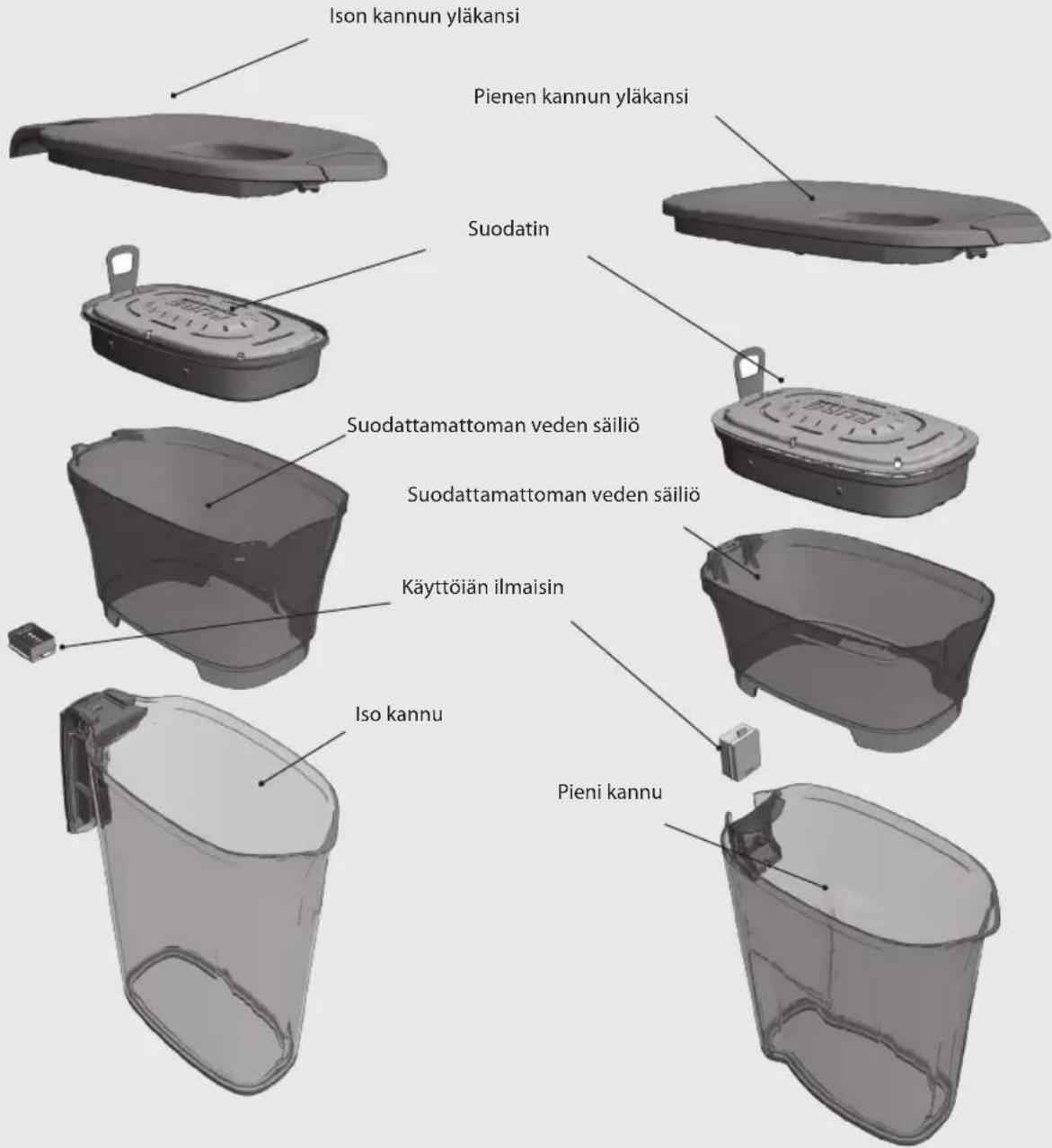 Ison kannun yläkansi

Pienen kannun yläkansi

Suodatin

Suodattamattoman veden säiliö

Suodattamattoman veden säiliö

Käyttöiän ilmaisin

Iso kannu

Pieni kannu