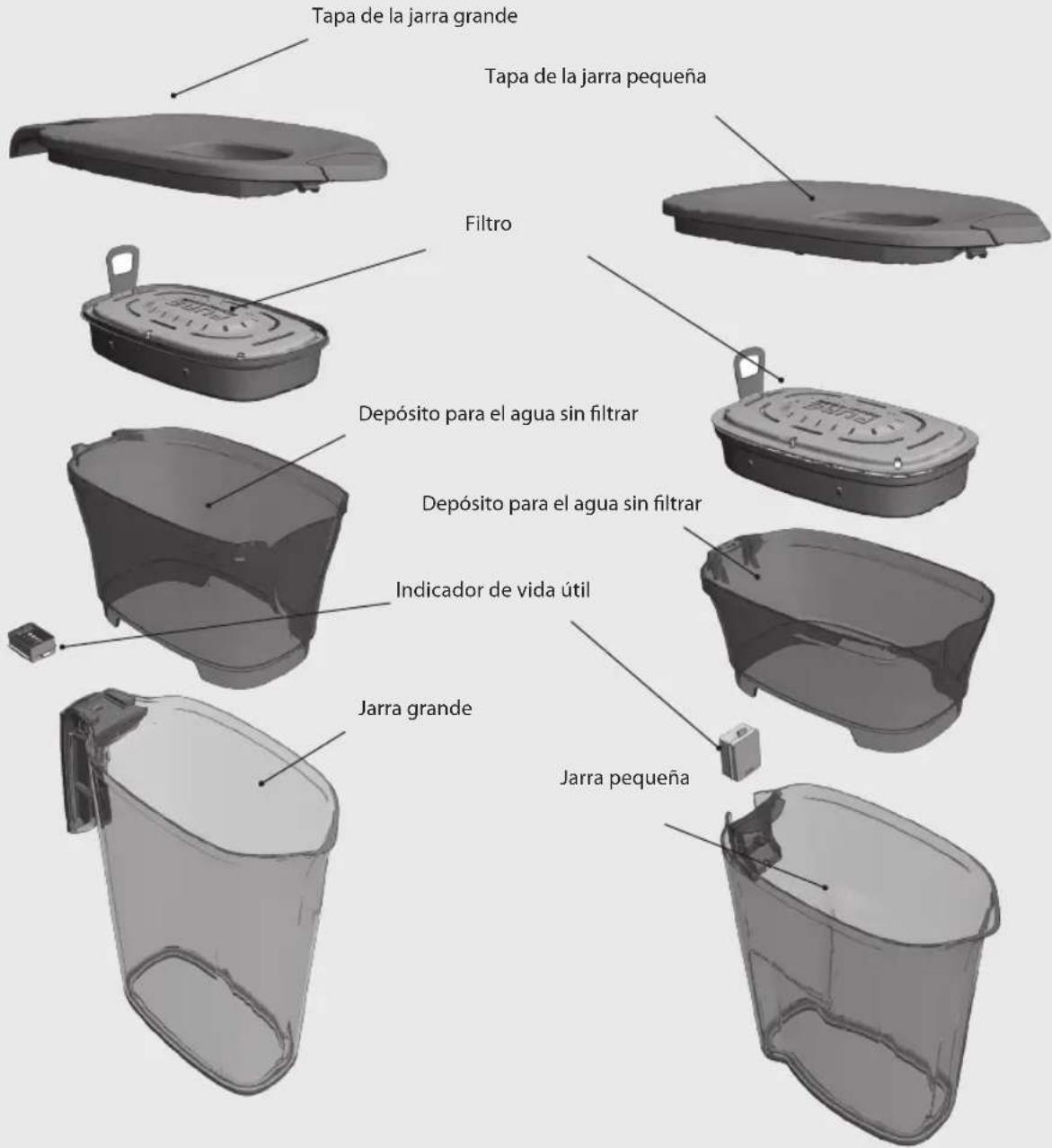 Tapa de la jarra grande

Tapa de la jarra pequeña

Filtro

Depósito para el agua sin filtrar

Depósito para el agua sin filtrar

Indicador de vida útil

Jarra grande

Jarra pequeña