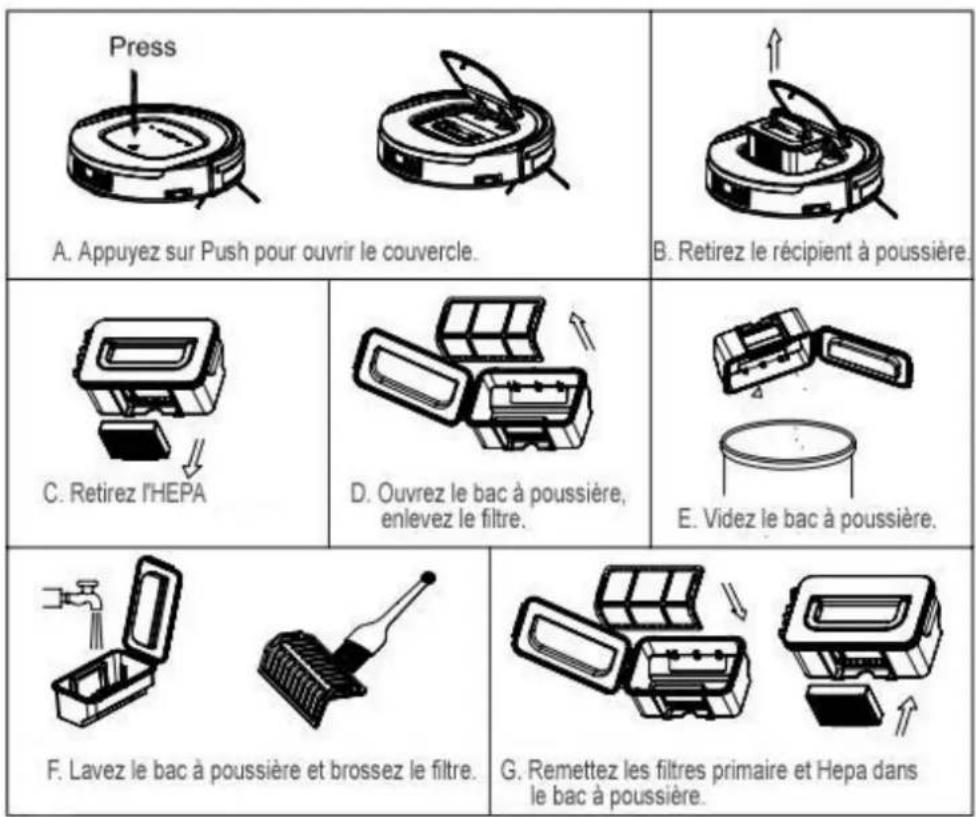 Press

A. Appuyez sur Push pour ouvrir le couvercle.

B. Retirez le récipient à poussière.

C. Retirez l'HEPA

D. Ouvrez le bac à poussière, enlevez le filtre.

E. Videz le bac à poussière.

F. Lavez le bac à poussière et brossez le filtre.

G. Remettez les filtres primaire et Hepa dans le bac à poussière.