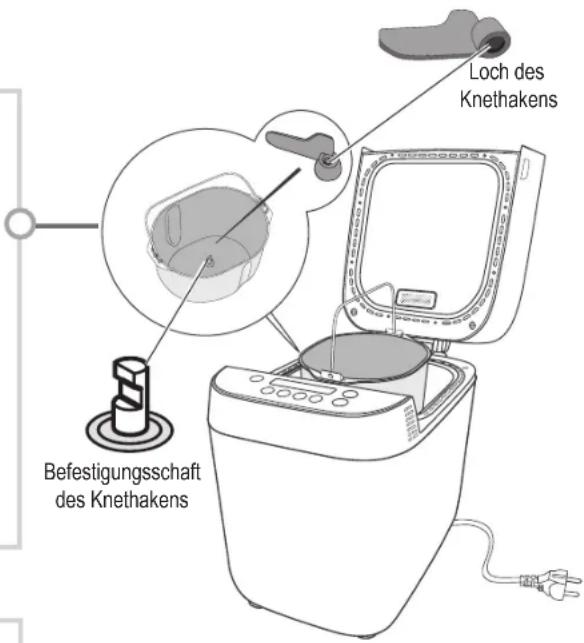 Loch des Knethakens

Befestigungsschaft des Knethakens