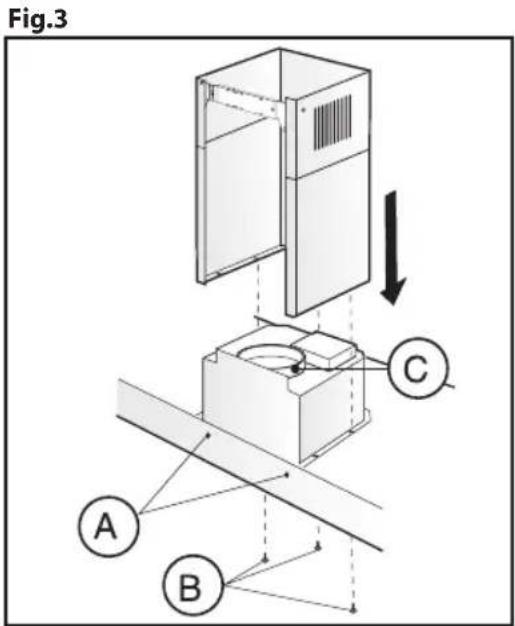 Fig.3

C

A

B