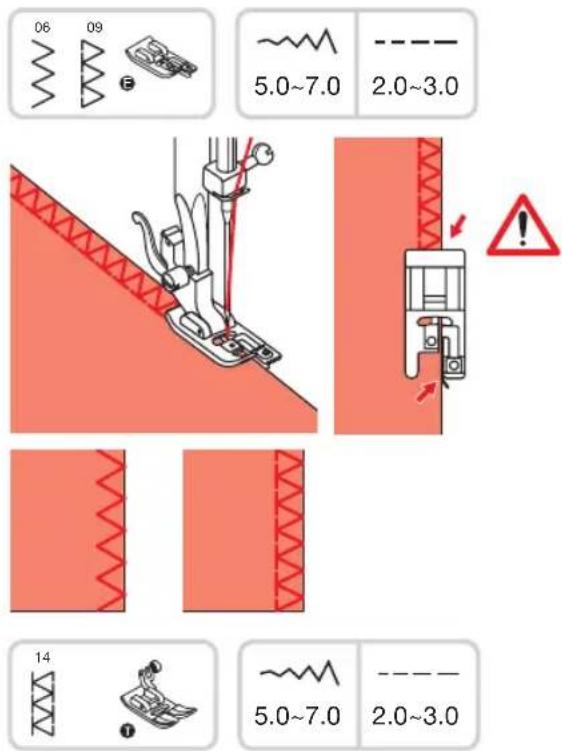 06 09

E

5.0~7.0

2.0~3.0

14

T

5.0~7.0

2.0~3.0