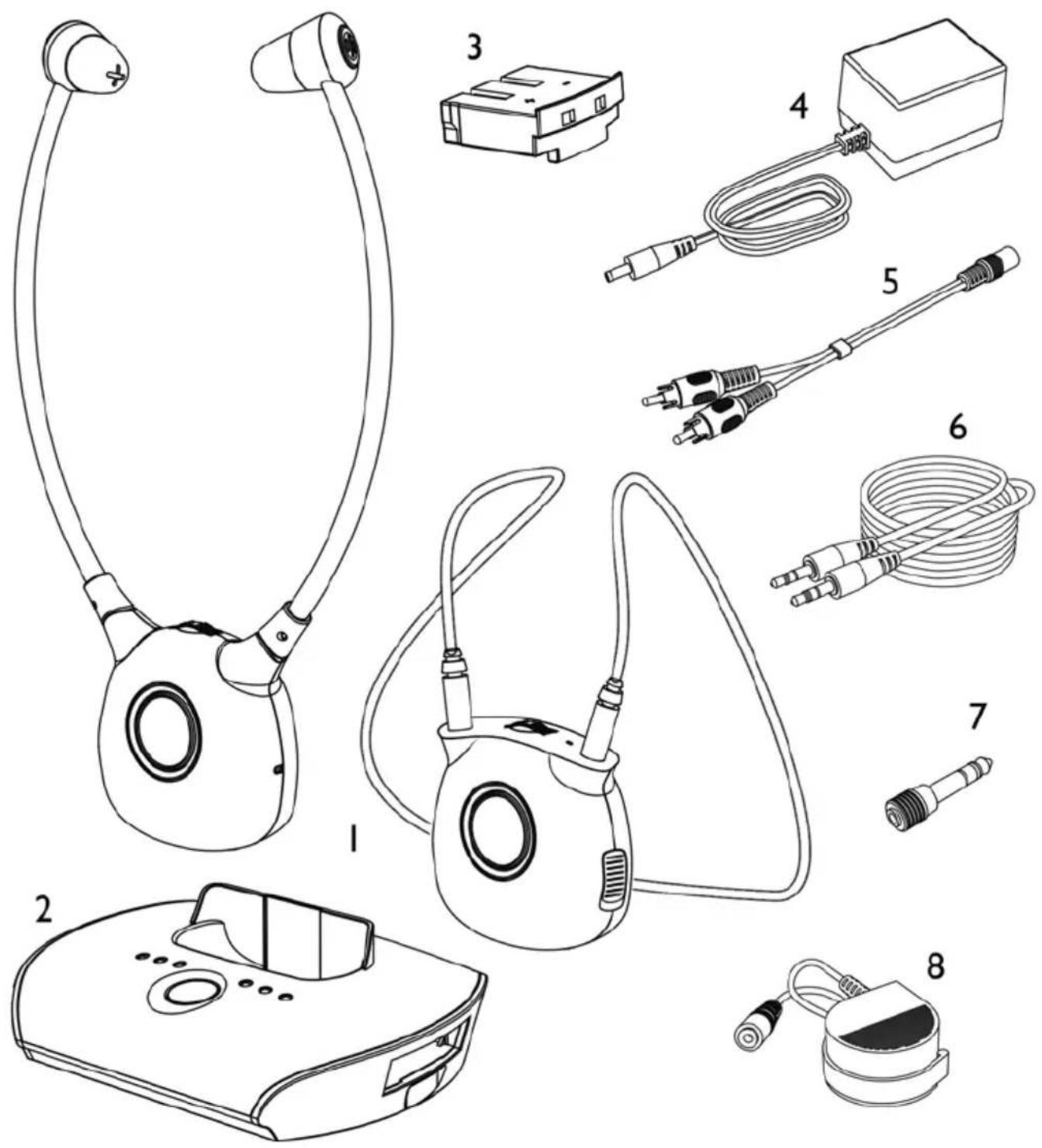 3
4
5
6
7
1
2
8