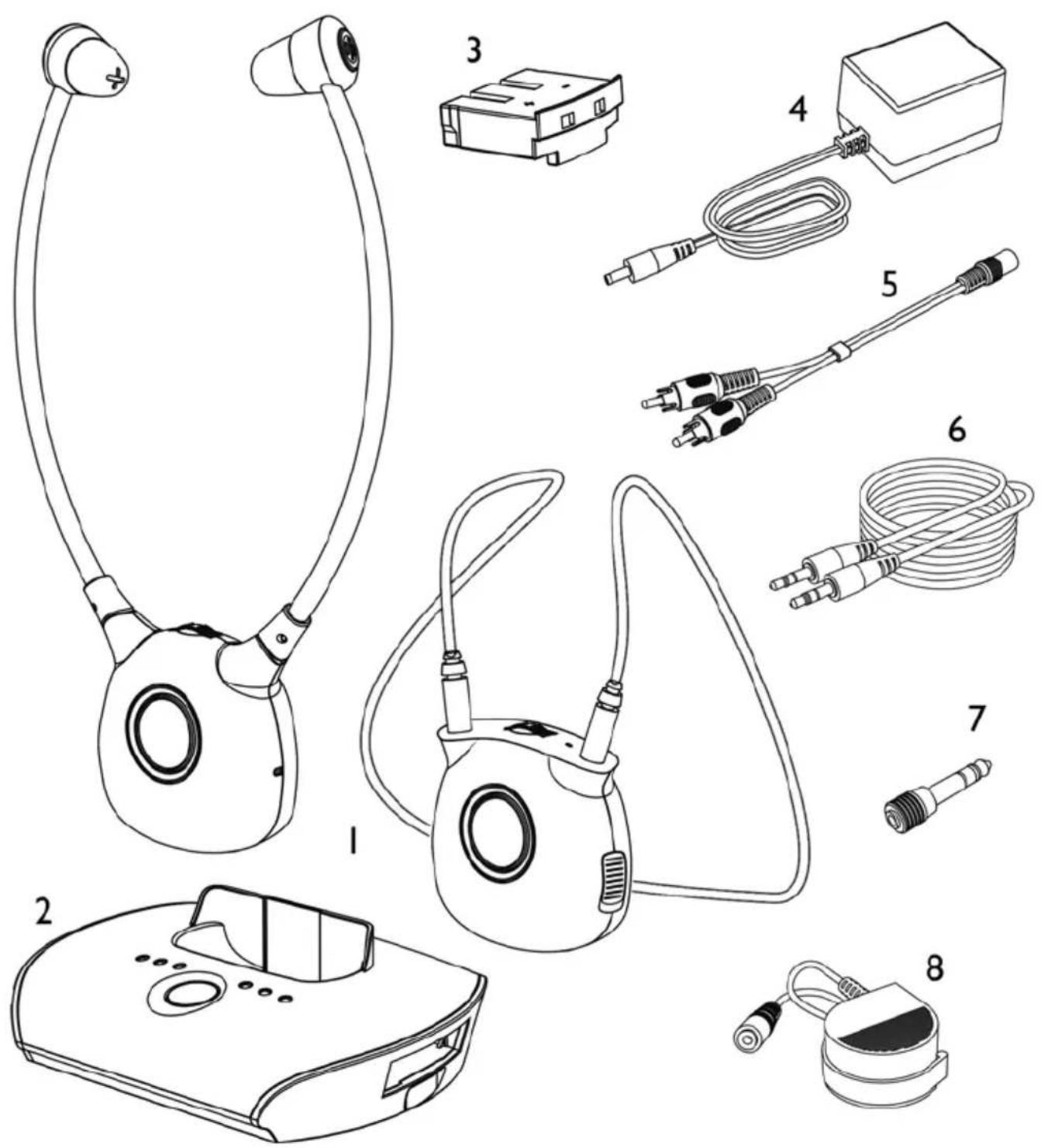 3
4
5
6
7
1
2
8