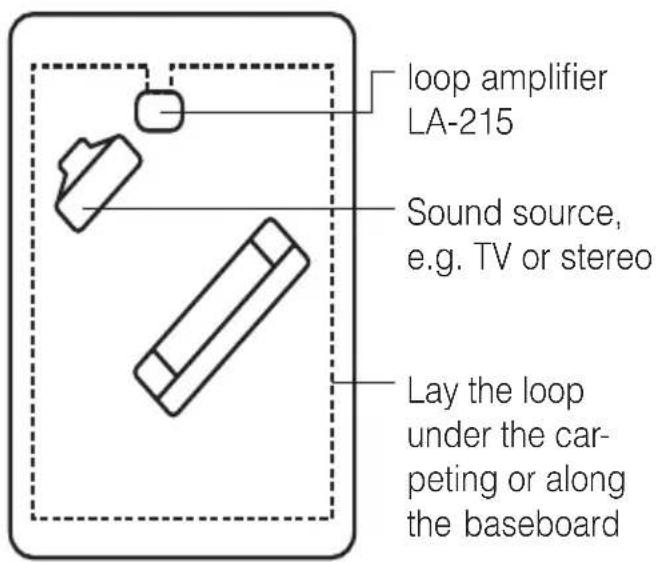 loop amplifier LA-215

Sound source, e.g. TV or stereo

Lay the loop under the carpeting or along the baseboard