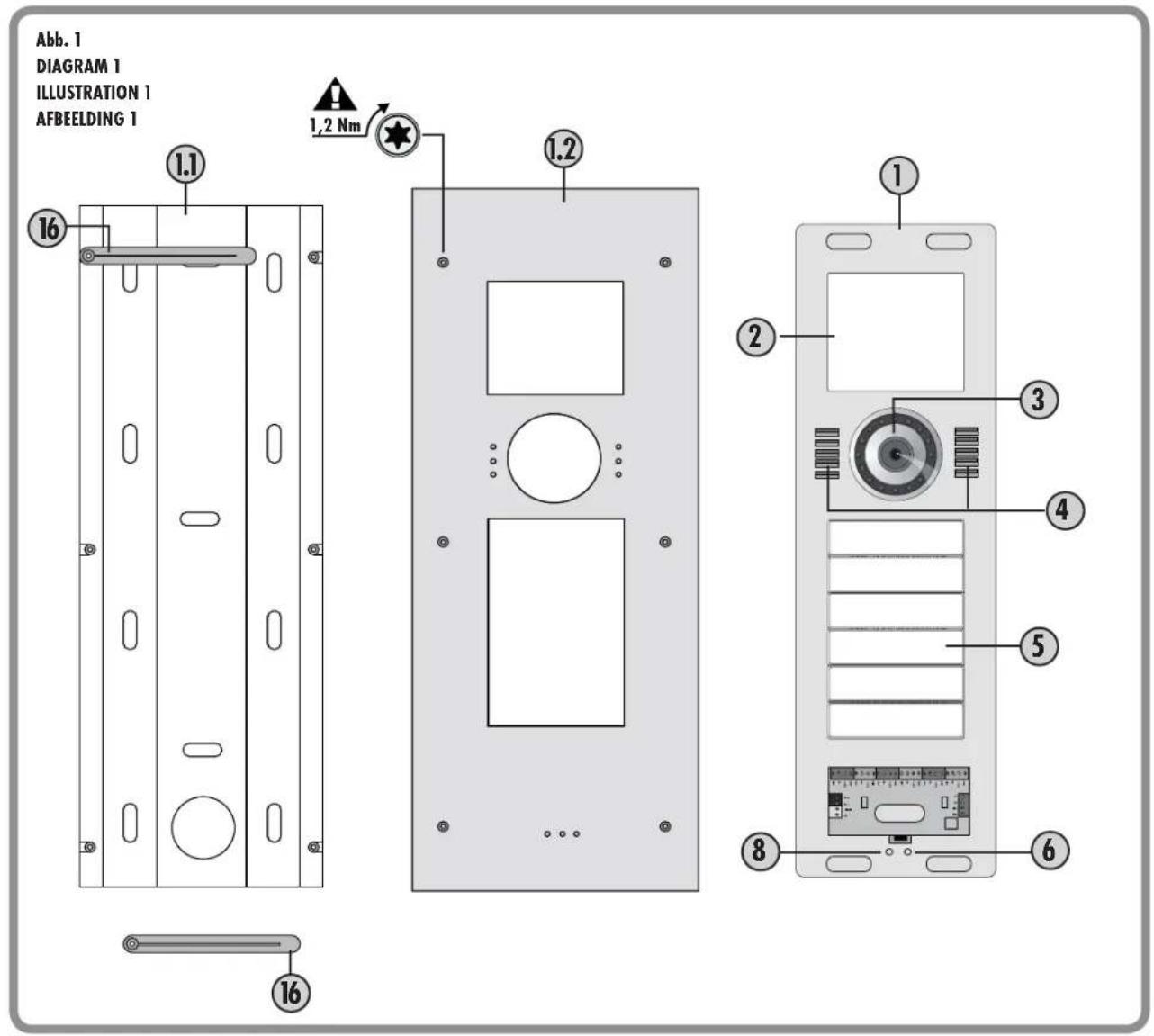 Abb. 1
DIAGRAM 1
ILLUSTRATION 1
AFBEELDING 1

1,2 Nm

1.1

16

1.2

1

2

3

4

5

8

6

16