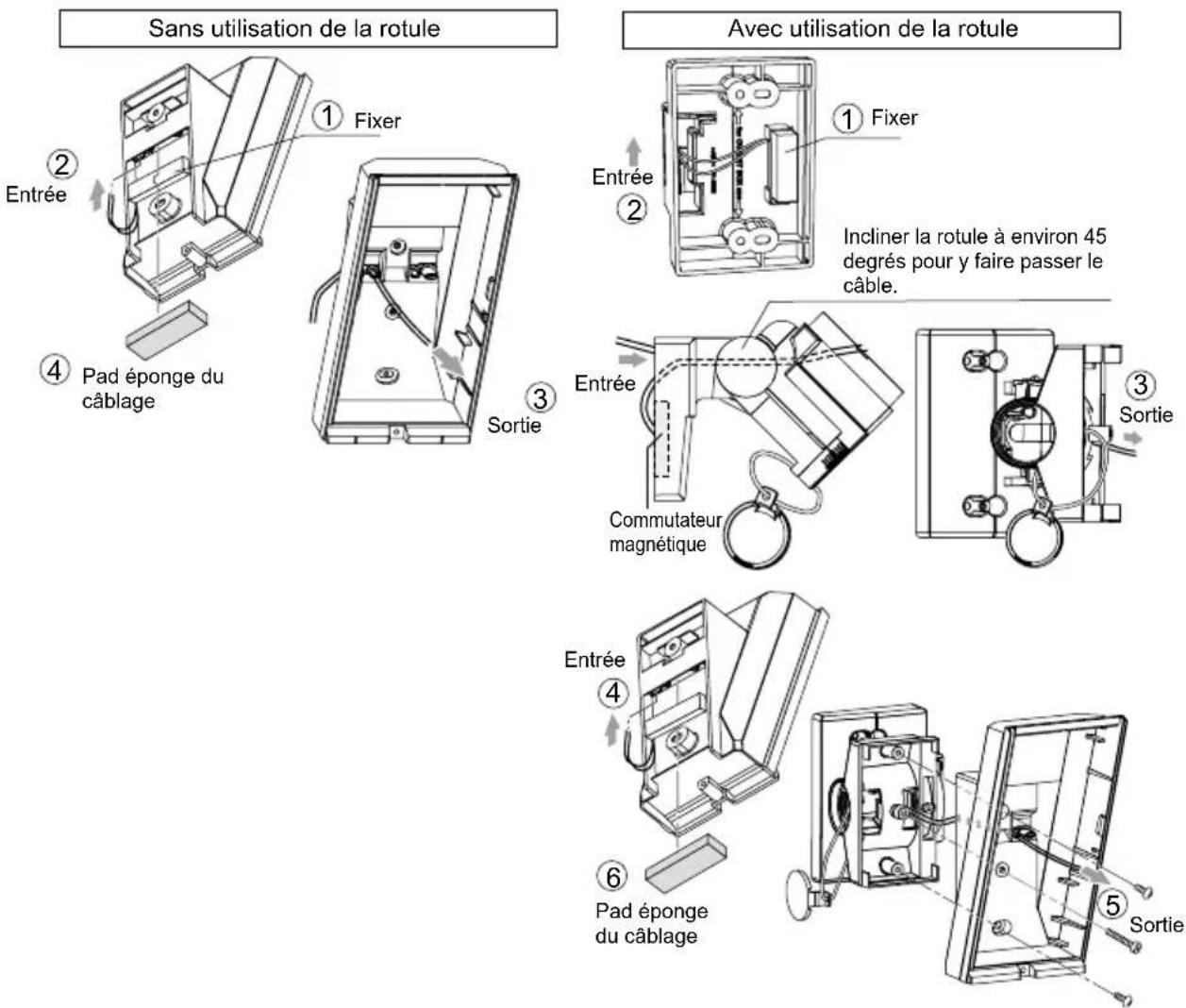 Sans utilisation de la rotule

① Fixer

② Entrée

③ Sortie

④ Pad éponge du câblage

Avec utilisation de la rotule

① Fixer

Entrée ②

Incliner la rotule à environ 45 degrés pour y faire passer le câble.

Entrée

Commutateur magnétique

③ Sortie

Entrée ④

⑥ Pad éponge du câblage

⑤ Sortie