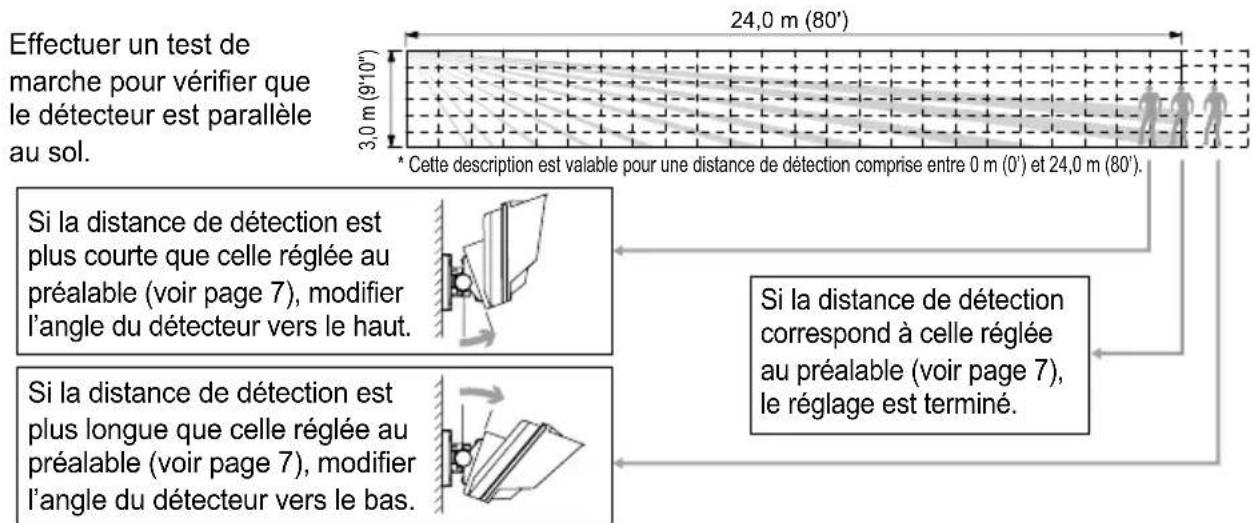 Effectuer un test de marche pour vérifier que le détecteur est parallèle au sol.

24,0 m (80')

3,0 m (9'10")

* Cette description est valable pour une distance de détection comprise entre 0 m (0') et 24,0 m (80').

Si la distance de détection est plus courte que celle réglée au préalable (voir page 7), modifier l'angle du détecteur vers le haut.

Si la distance de détection correspond à celle réglée au préalable (voir page 7), le réglage est terminé.

Si la distance de détection est plus longue que celle réglée au préalable (voir page 7), modifier l'angle du détecteur vers le bas.