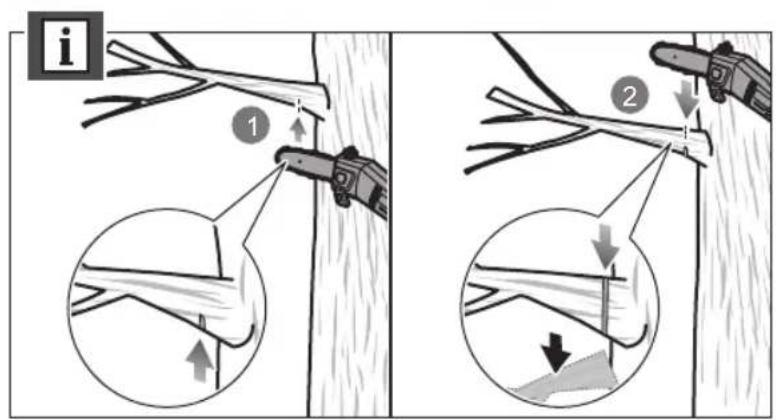 i

1

2