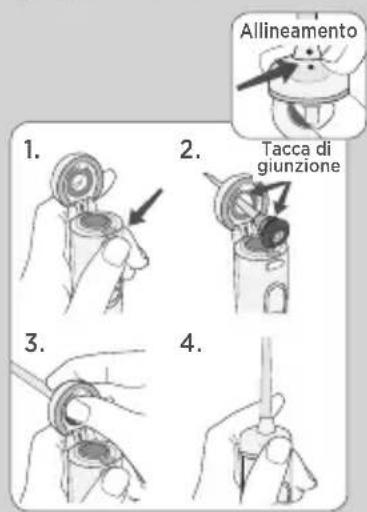 Allineamento

1.

2.

Tacca di giunzione

3.

4.