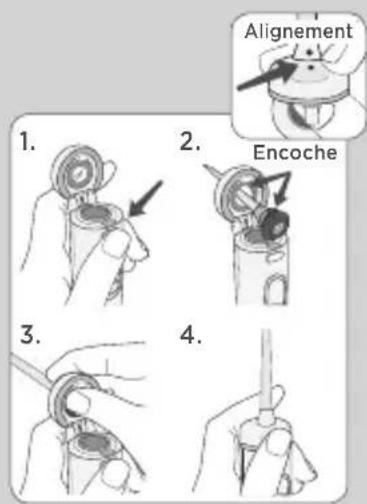 Alignement

1.

2.

Encoche

3.

4.