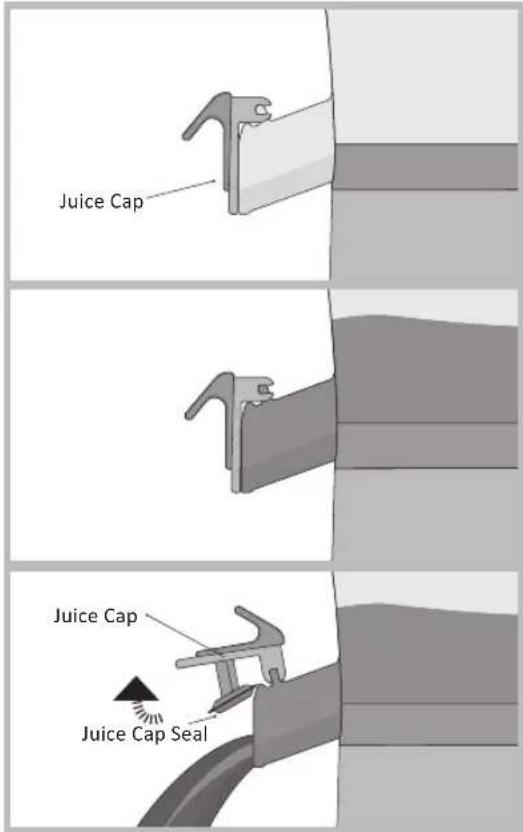 Juice Cap

Juice Cap

Juice Cap Seal