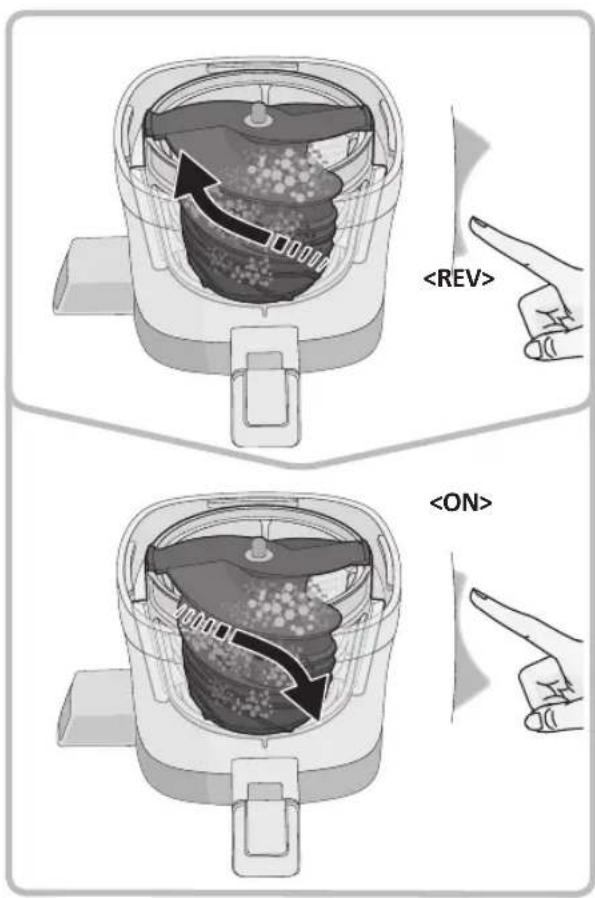 <REV>

<ON>