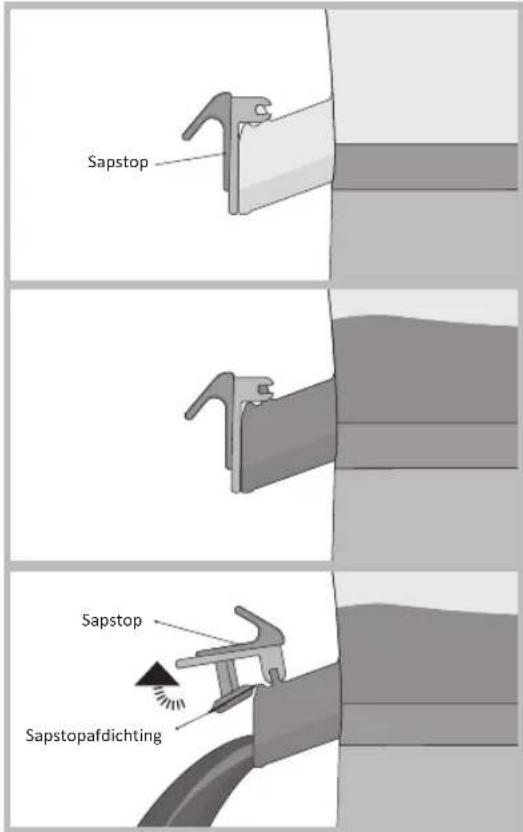 Sapstop

Sapstop

Sapstopafdichting