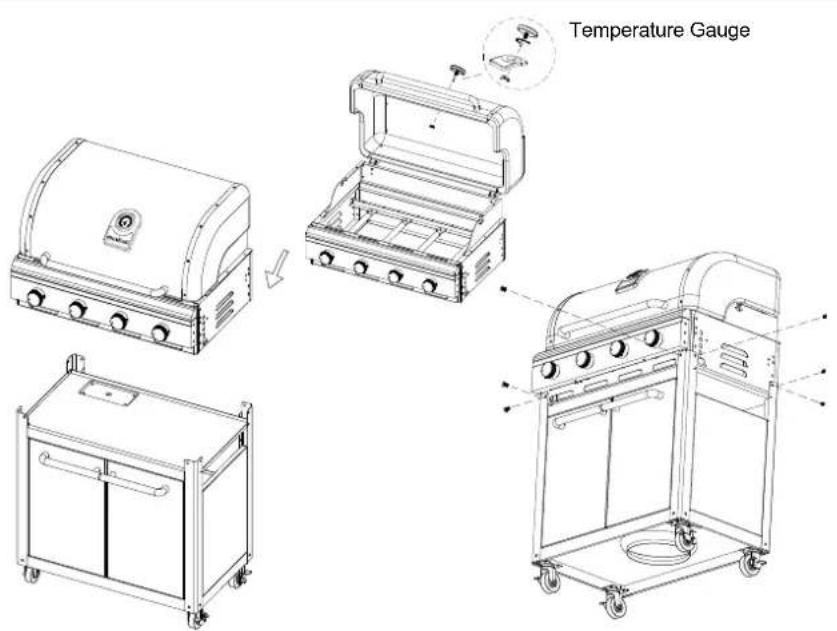 Temperature Gauge