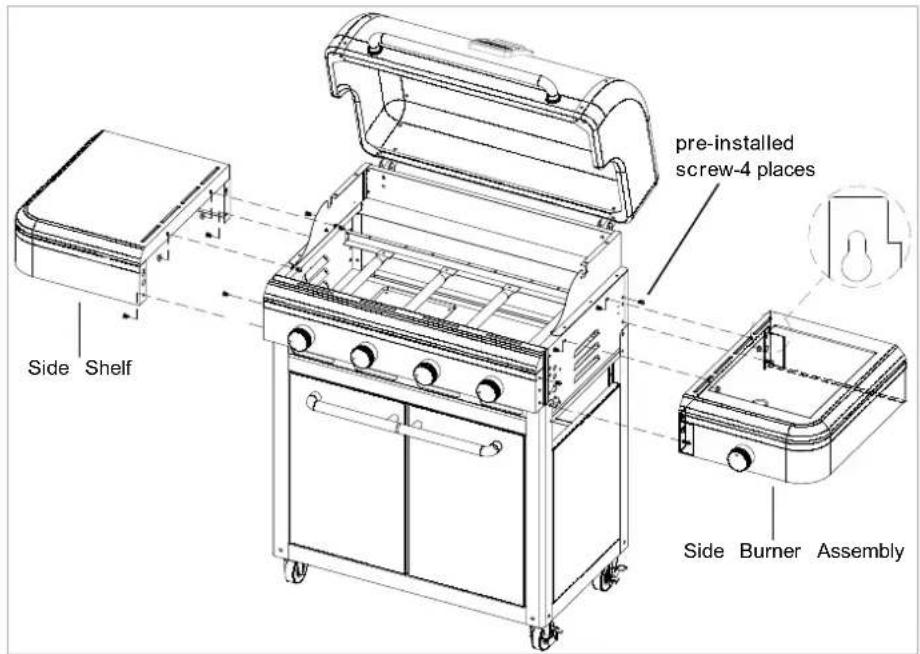 pre-installed
screw-4 places

Side Shelf

Side Burner Assembly