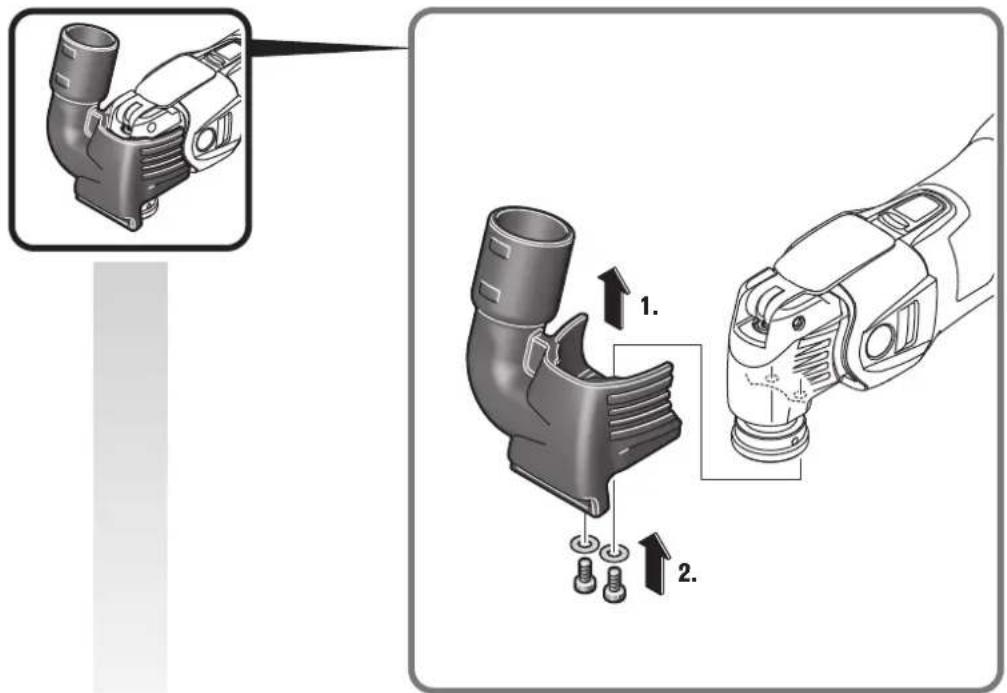 1.

2.