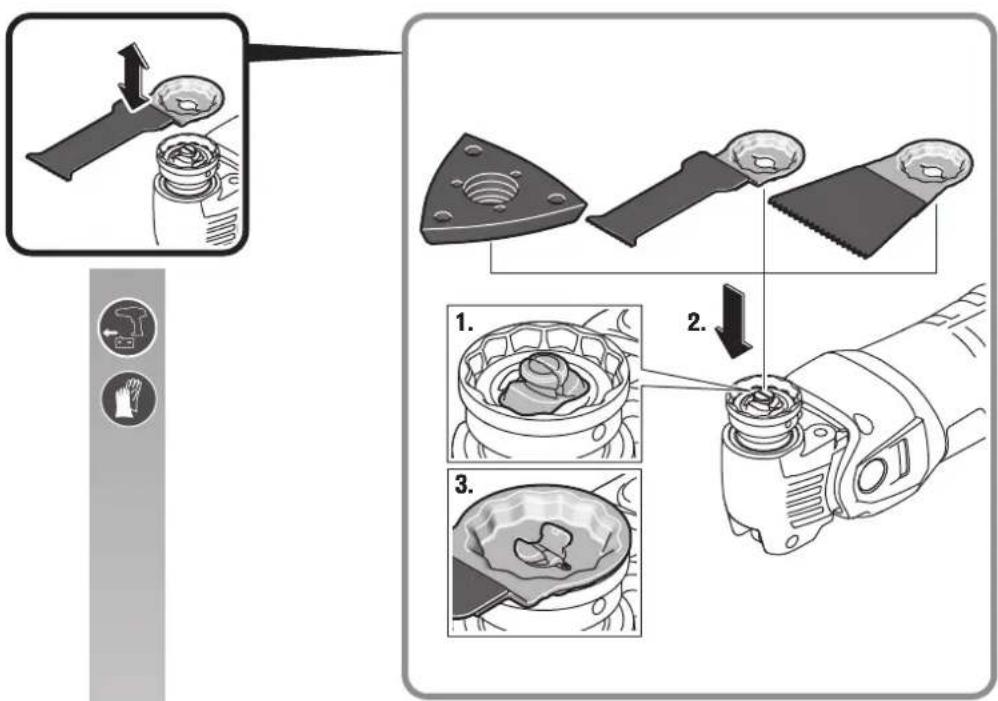 1.

2.

3.