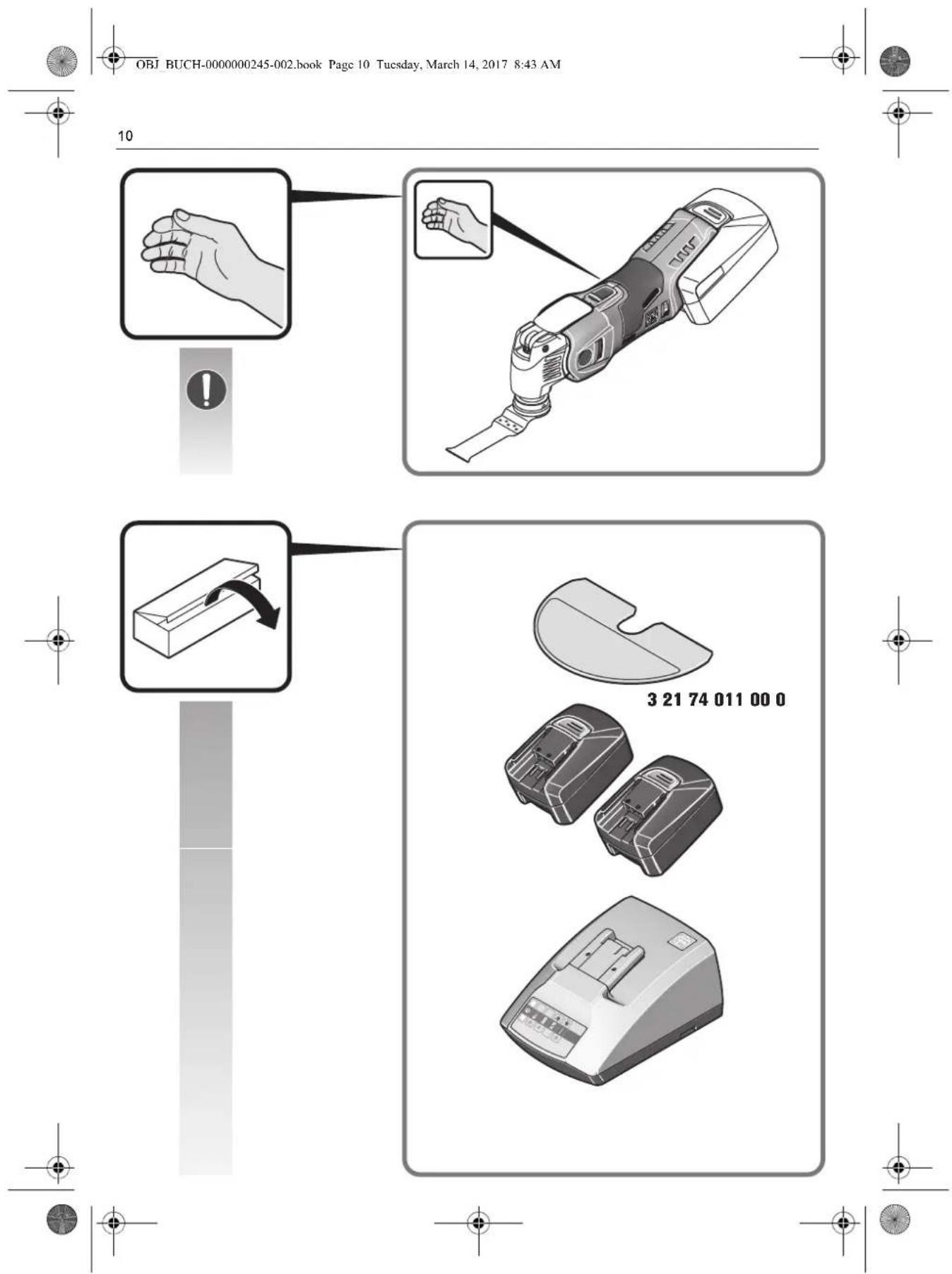 OBJ_BUCH-0000000245-002.book Page 10 Tuesday, March 14, 2017 8:43 AM

10

3 21 74 011 00 0