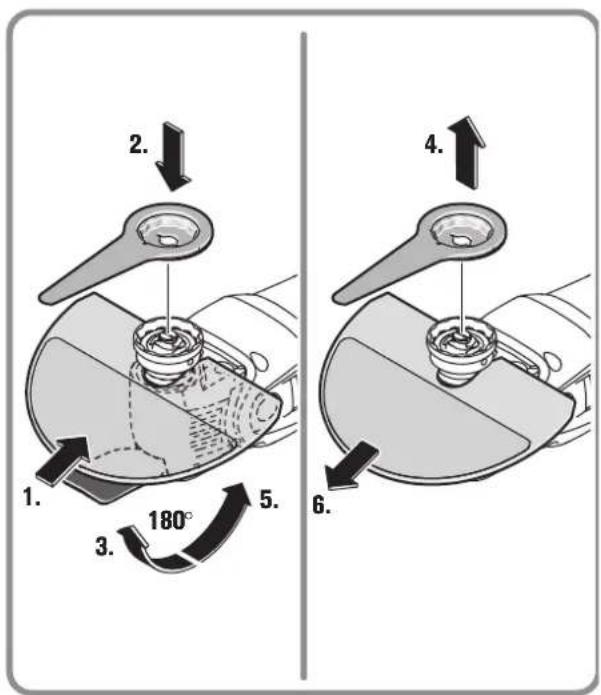 2.

1.

180°

3.

5.

4.

6.