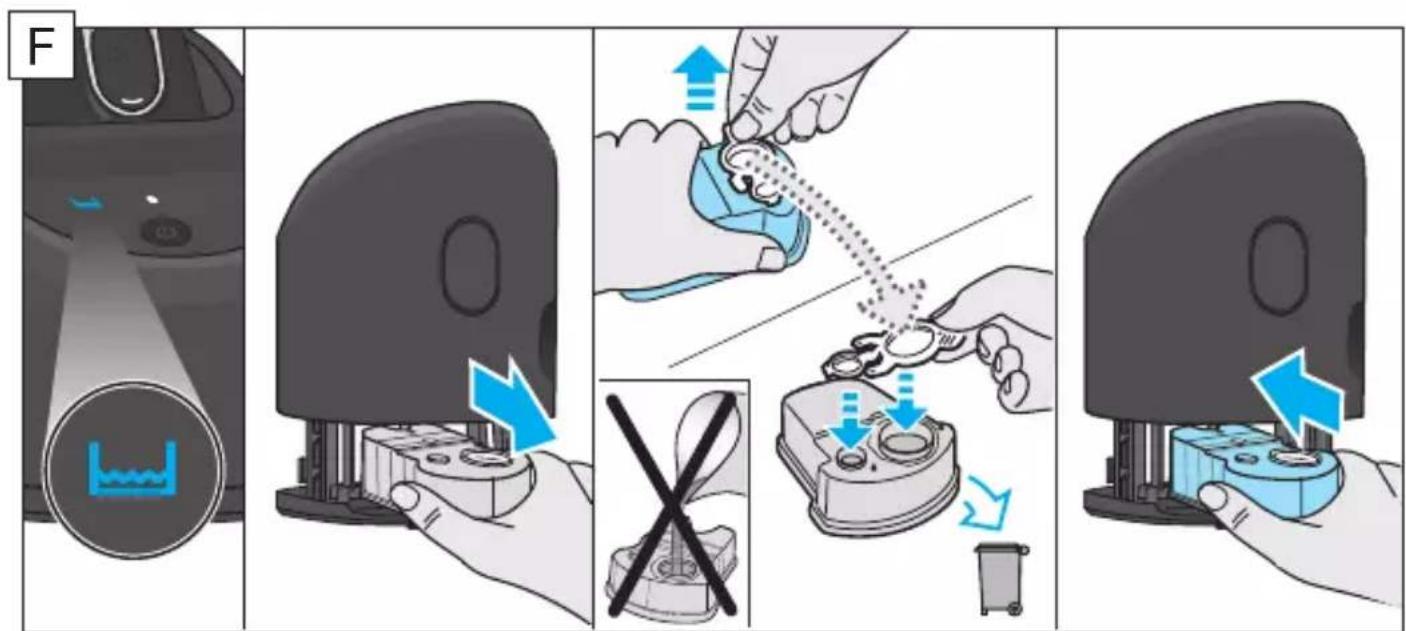 F