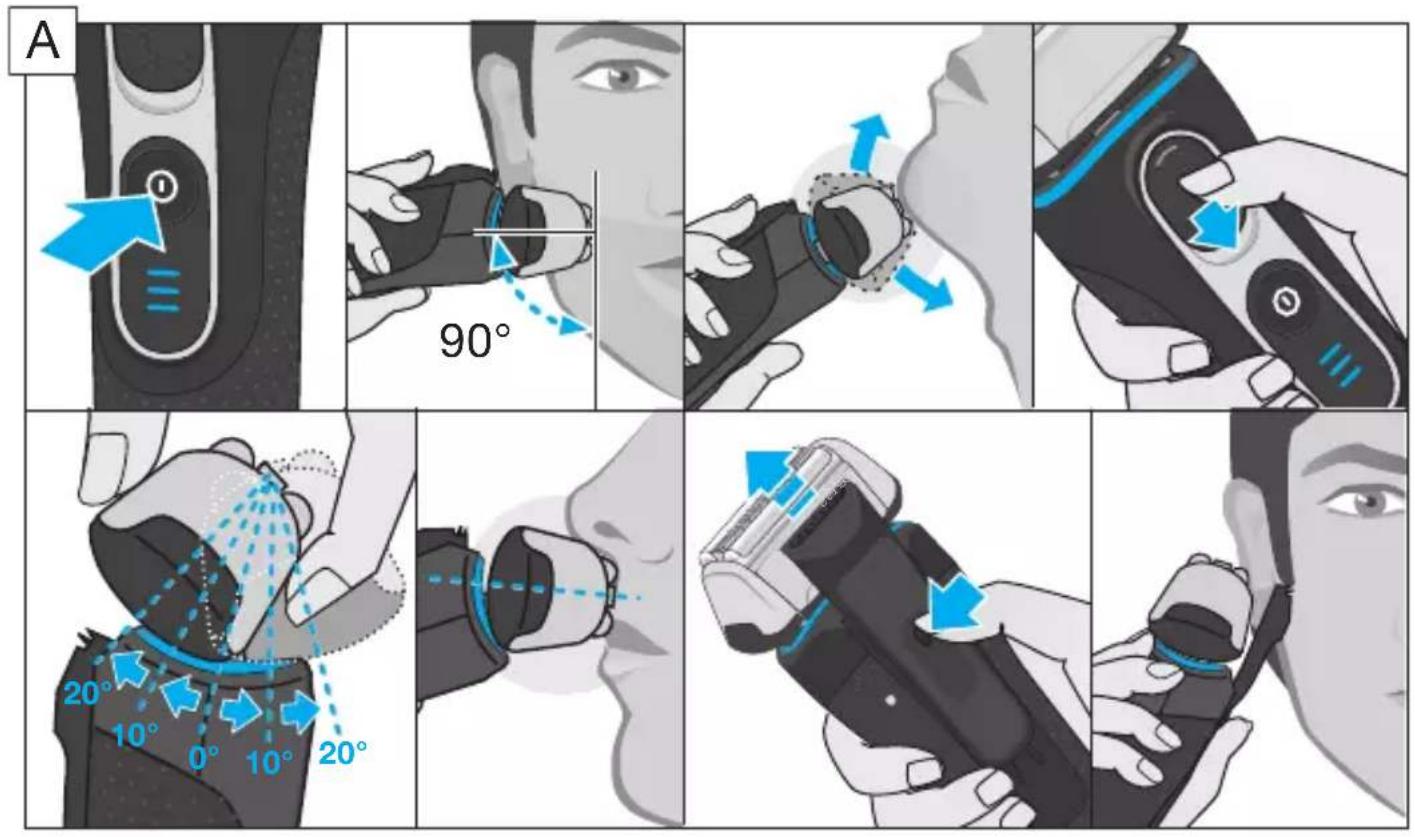 A

90°

20°
10°
0°
10°
20°