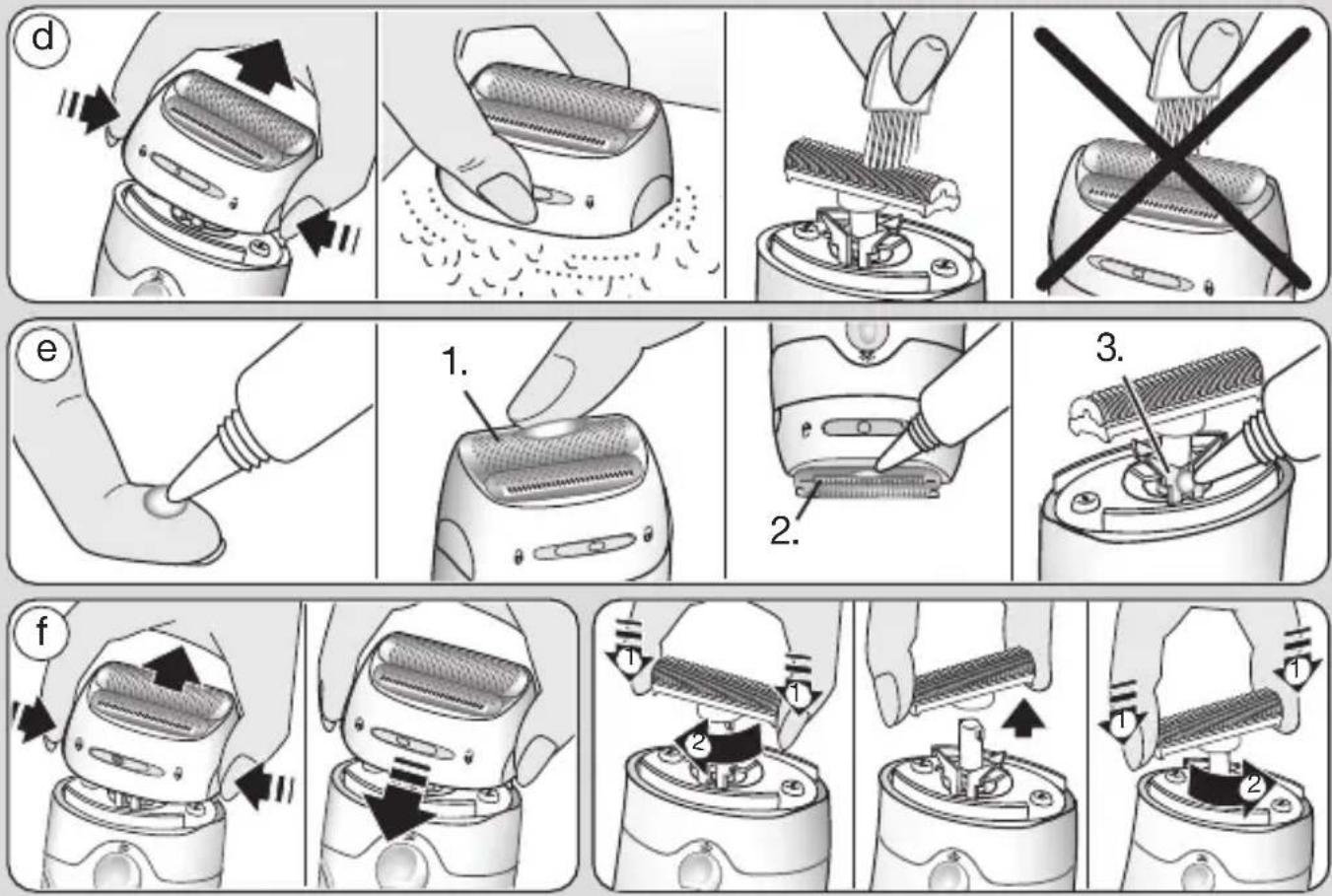 d

e

1.

2.

3.

f

1

1

2

1

1

2