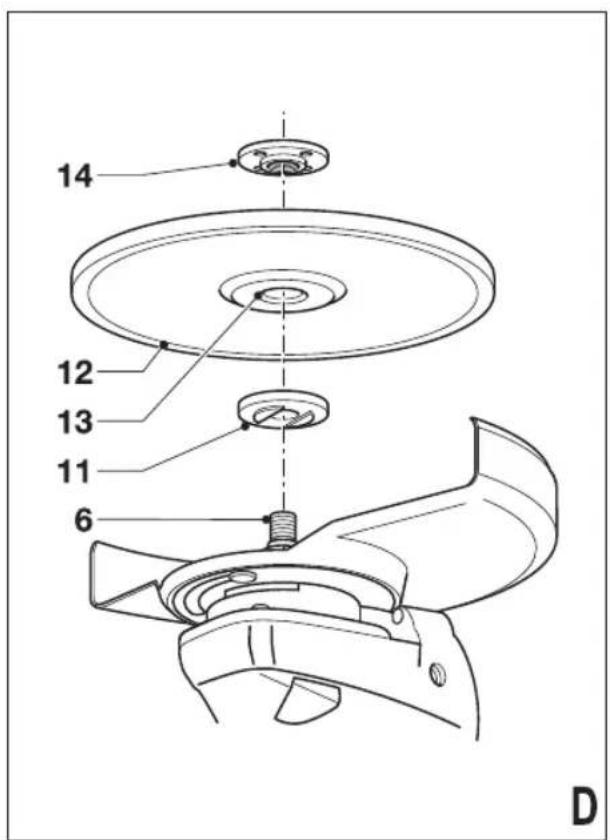 14
12
13
11
6
D