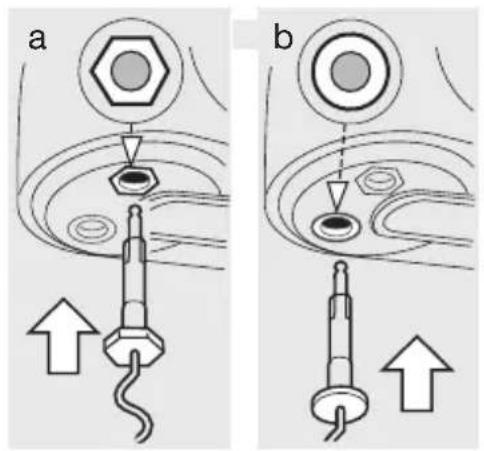 a

b