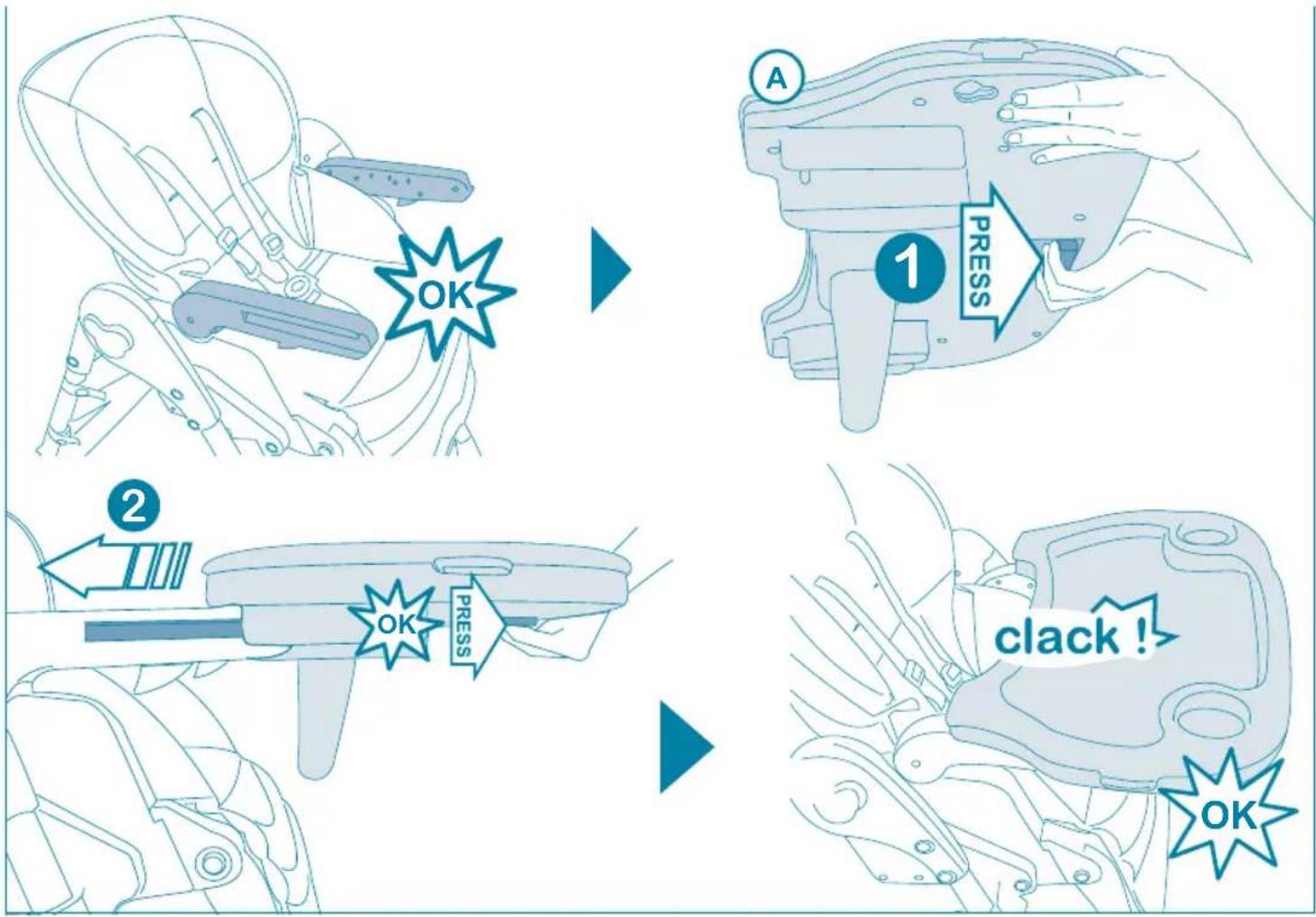 OK

A

1

PRESS

2

OK

PRESS

clack !

OK