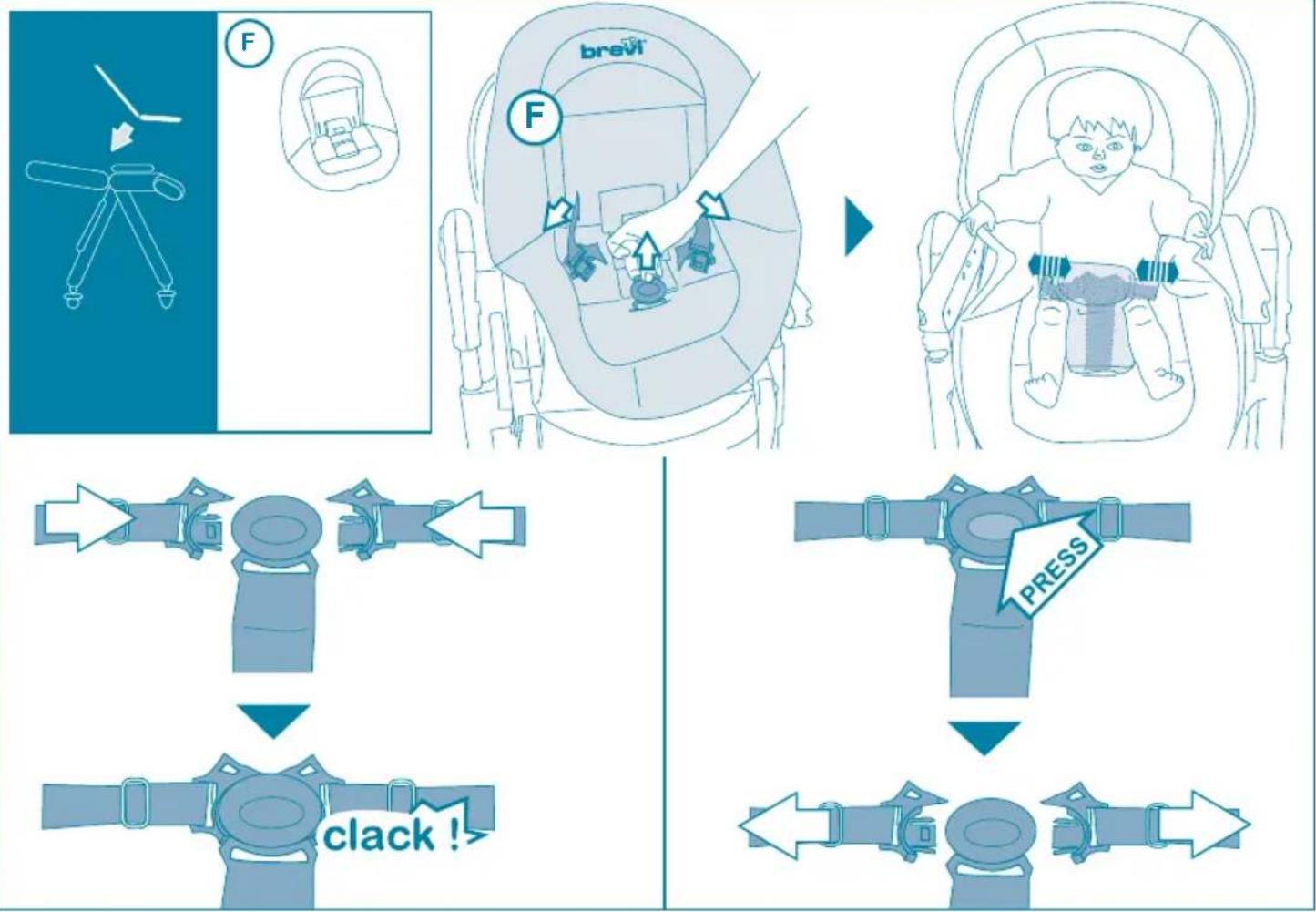 F

brevi

F

clack !

PRESS