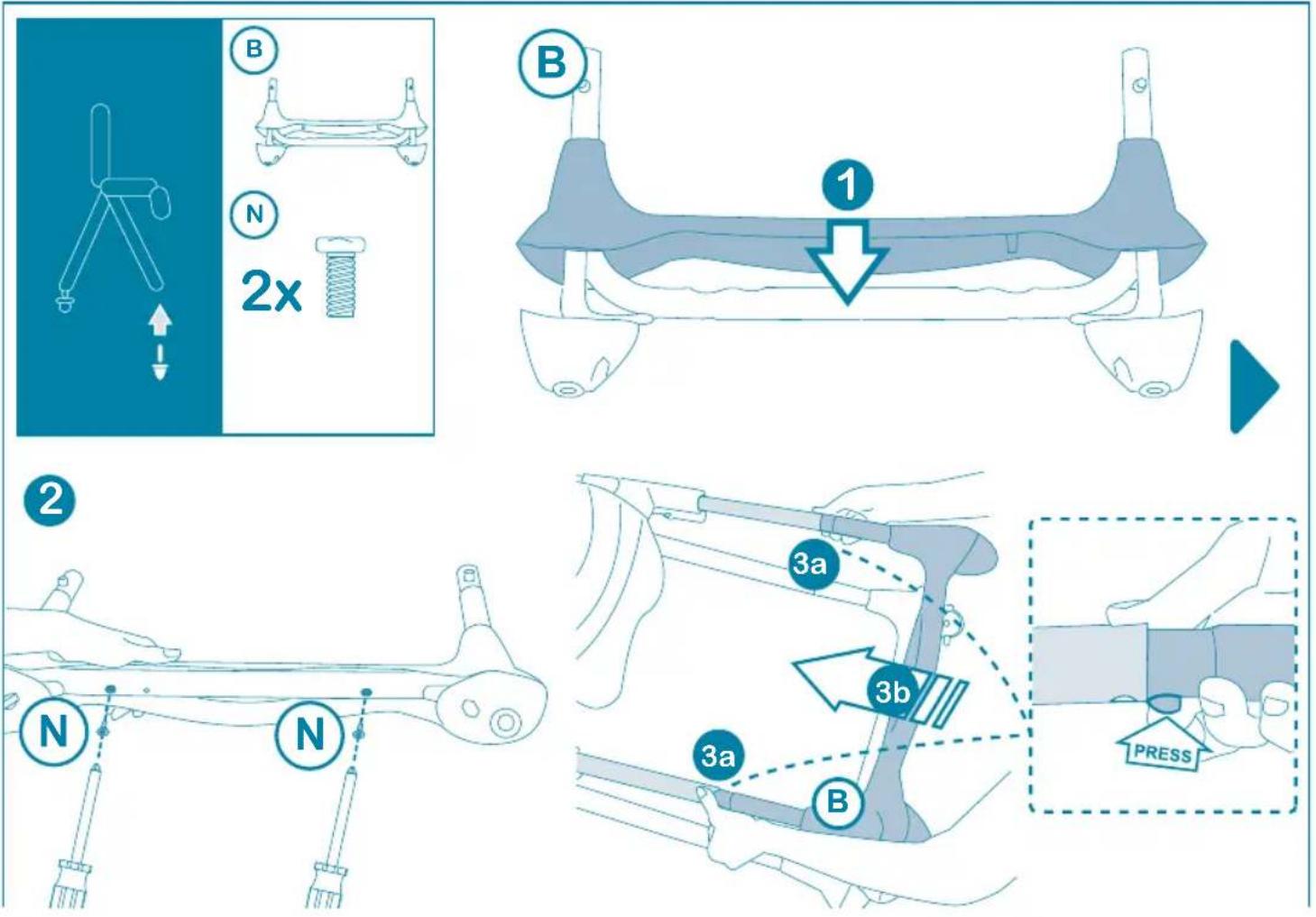 B

N

2x

B

1

2

N

N

3a

3b

3a

B

PRESS