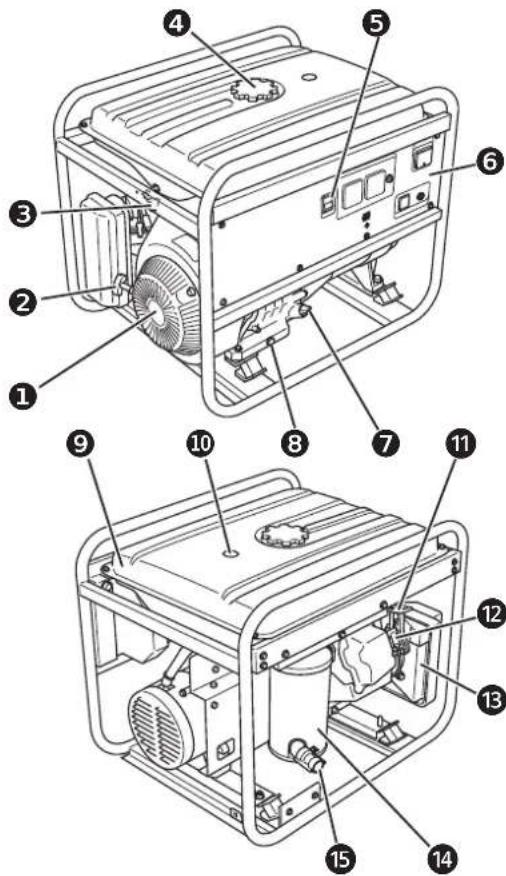 4
5
6
3
2
1
8
7
9
10
11
12
13
15
14