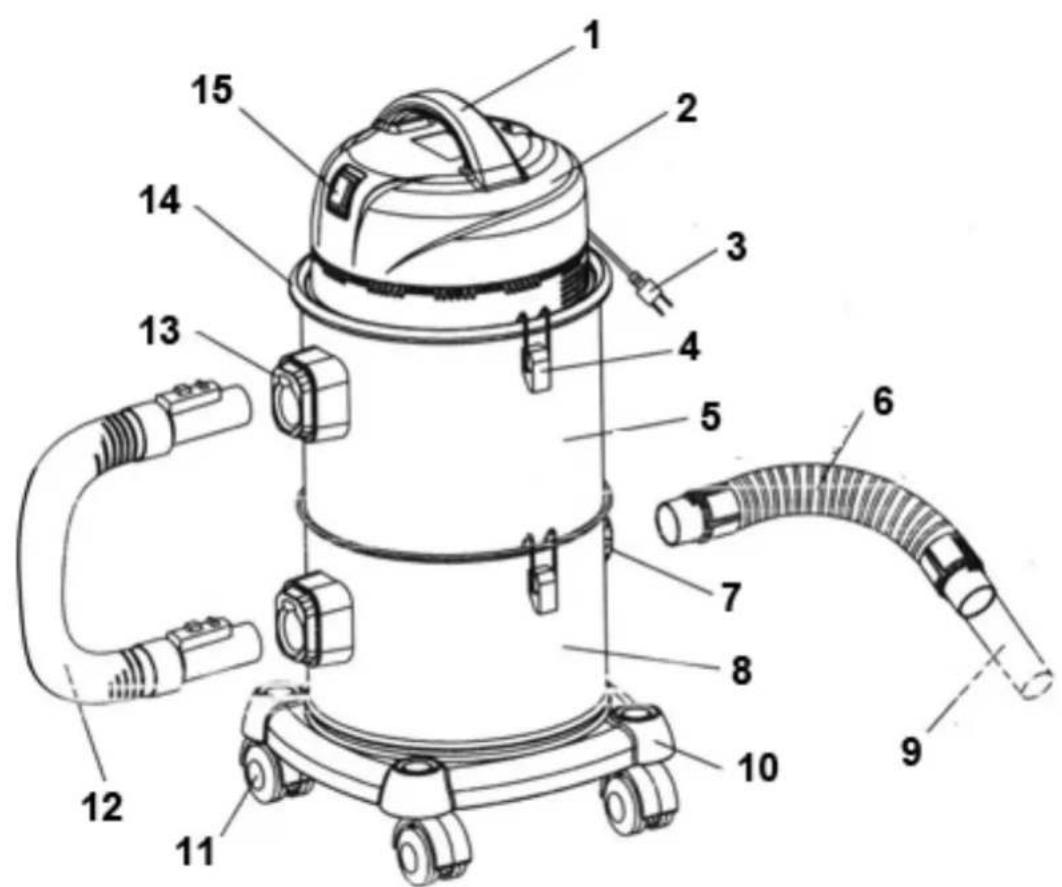 1
15
2
14
3
13
4
5
6
7
8
9
10
12
11