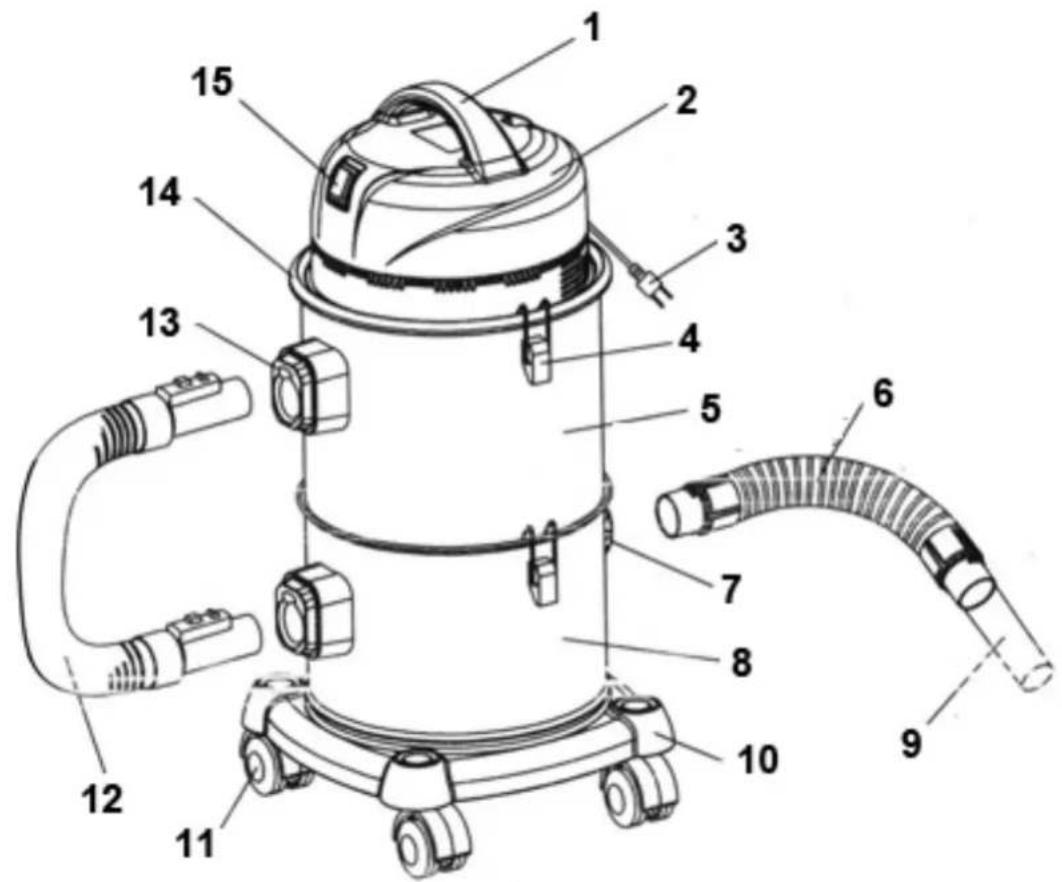 1
15
2
14
3
13
4
5
6
7
8
9
10
12
11