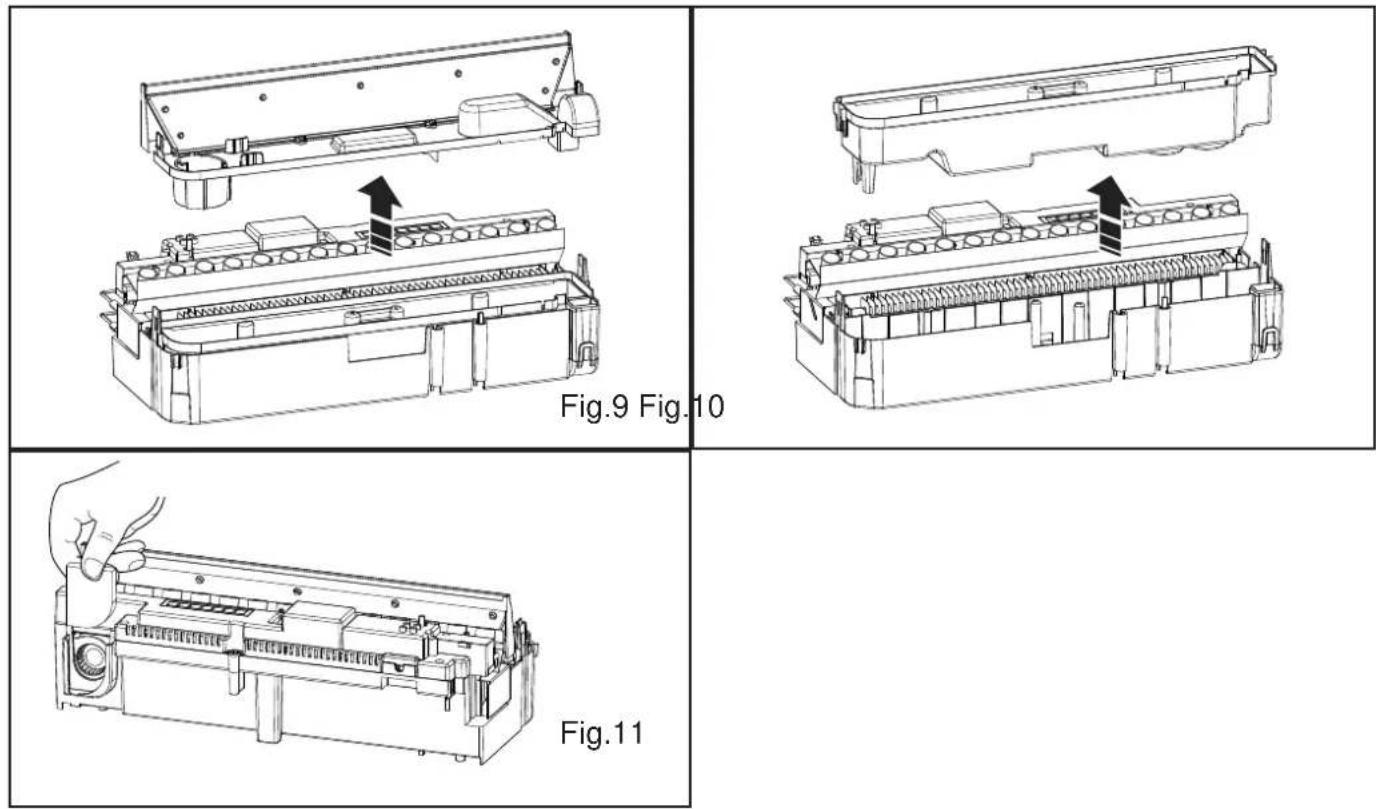 Fig.9 Fig.10

Fig.11