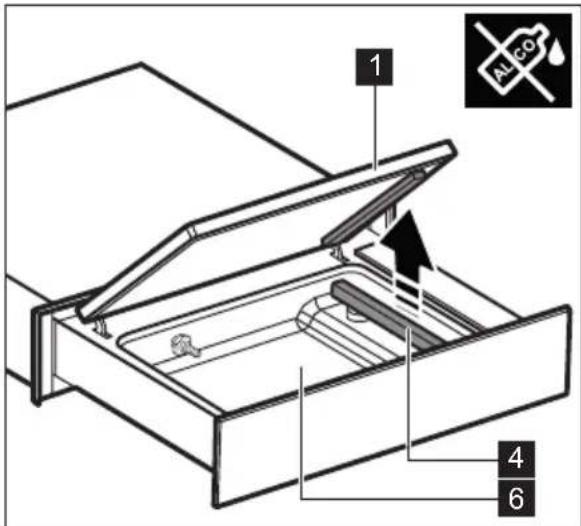 ALCO

1

4

6