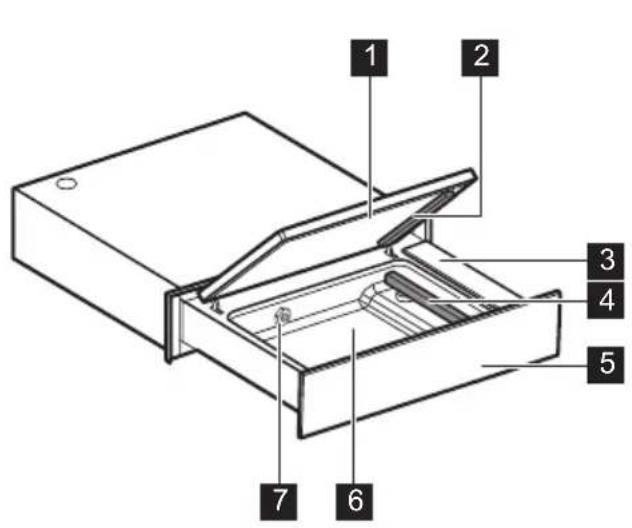 1
2
3
4
5
7
6